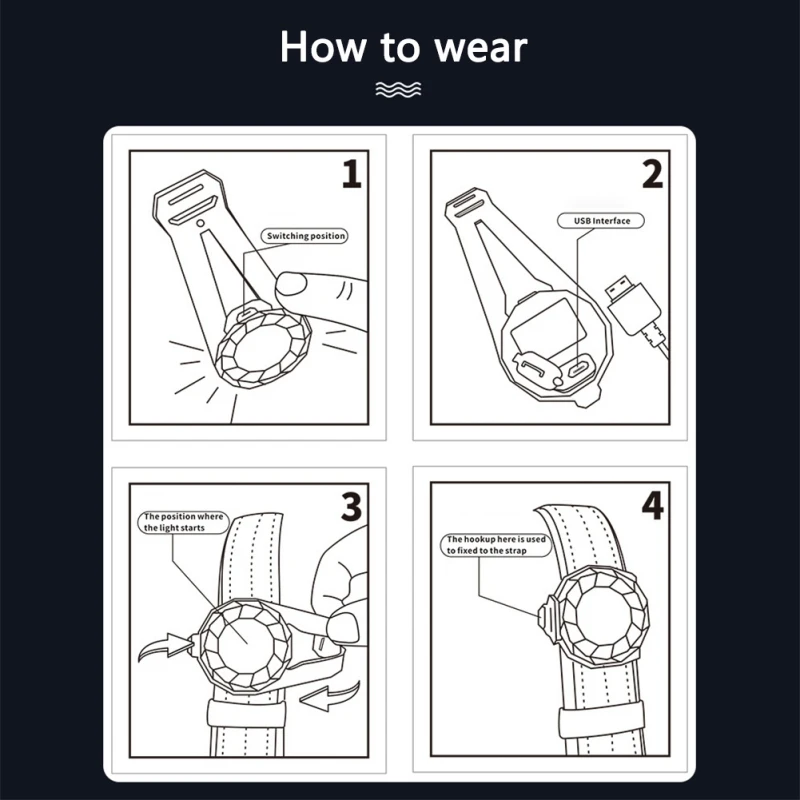 How to wear

1

Switching position

2

USB Interface

3

The position where the light starts

4

The hookup here is used to fixed to the strap