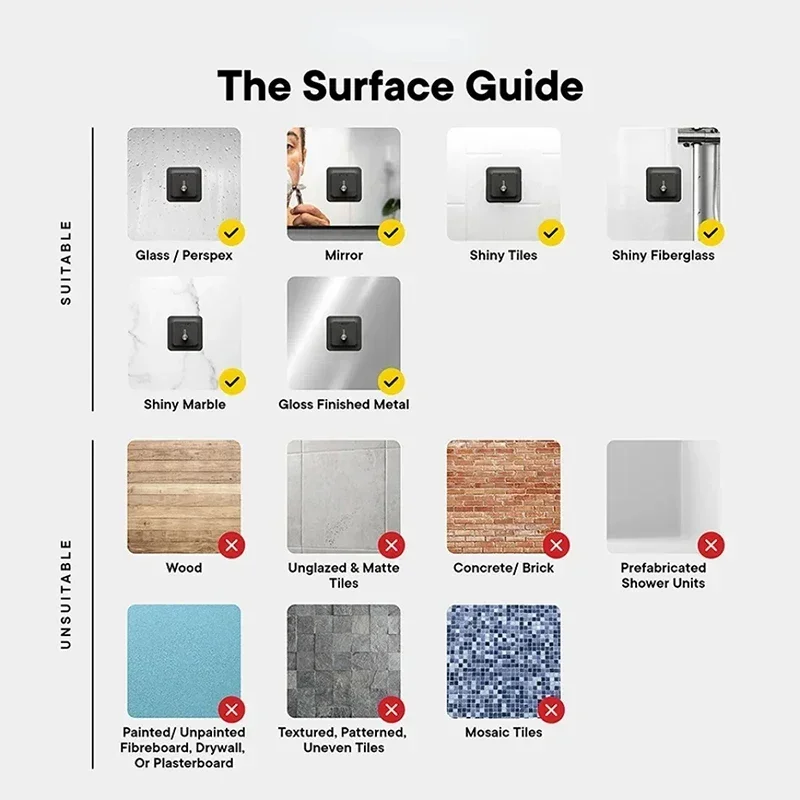 The Surface Guide

SUITABLE

Glass / Perspex

Mirror

Shiny Tiles

Shiny Fiberglass

Shiny Marble

Gloss Finished Metal

UNSUITABLE

Wood

Unglazed & Matte Tiles

Concrete/ Brick

Prefabricated Shower Units

Painted/ Unpainted Fibreboard, Drywall, Or Plasterboard

Textured, Patterned, Uneven Tiles

Mosaic Tiles