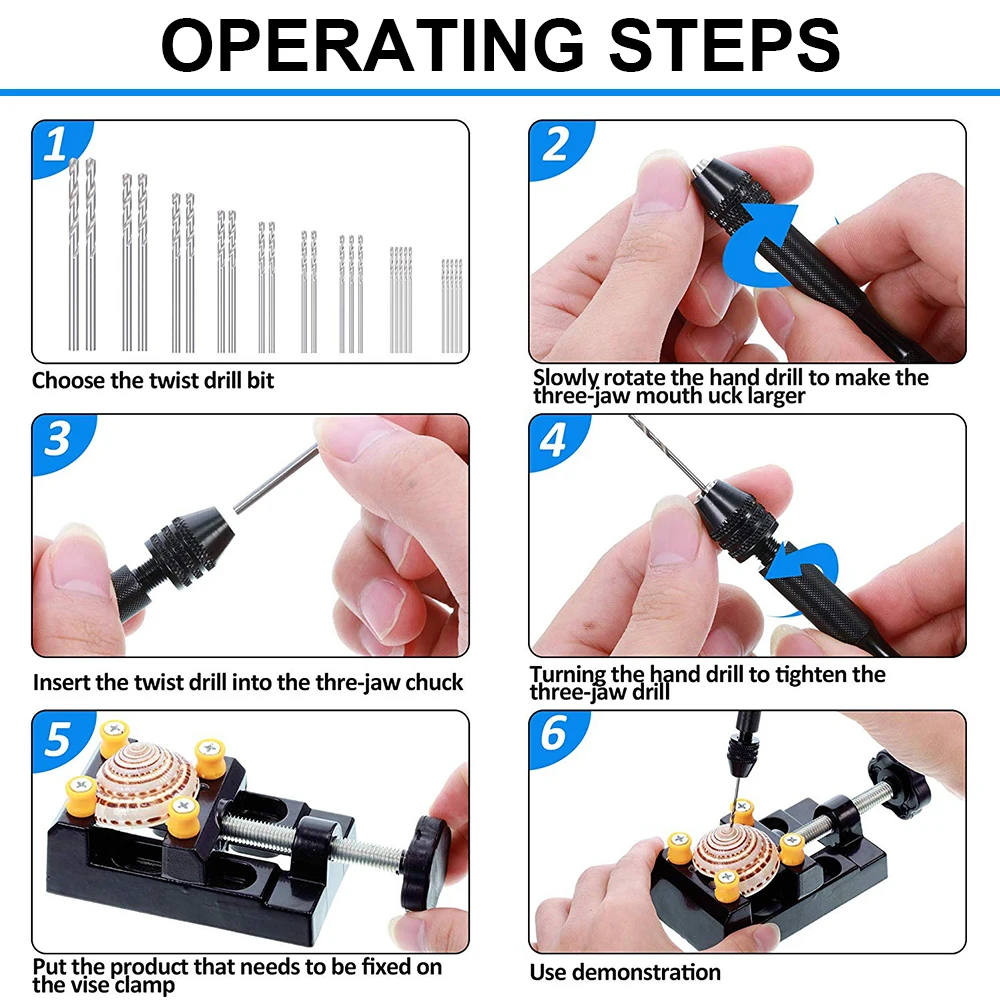 OPERATING STEPS

1
Choose the twist drill bit

2
Slowly rotate the hand drill to make the three-jaw mouth uck larger

3
Insert the twist drill into the thre-jaw chuck

4
Turning the hand drill to tighten the three-jaw drill

5
Put the product that needs to be fixed on the vise clamp

6
Use demonstration