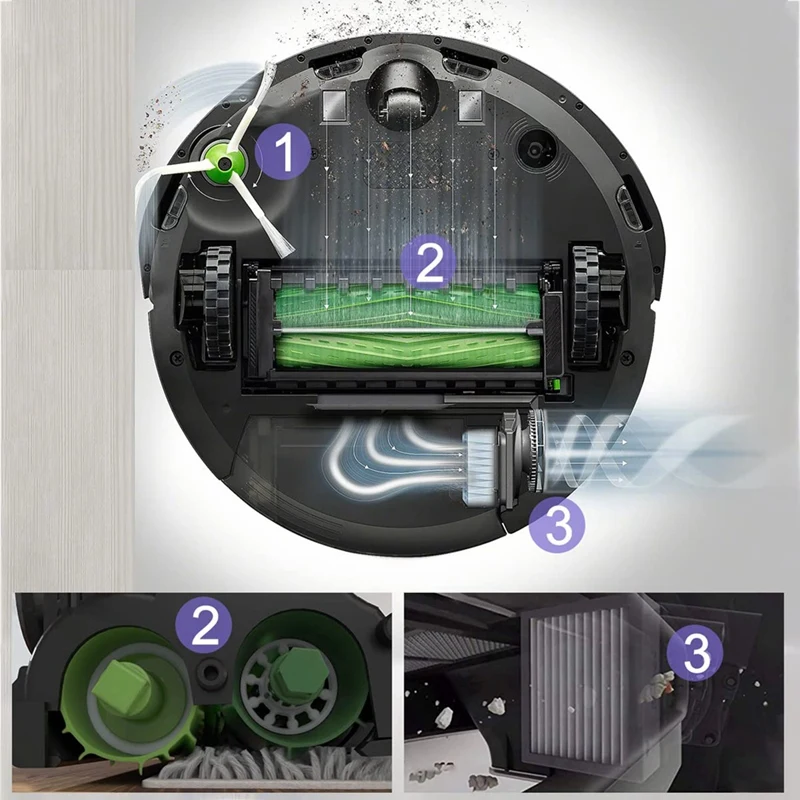 1
2
3
2
3