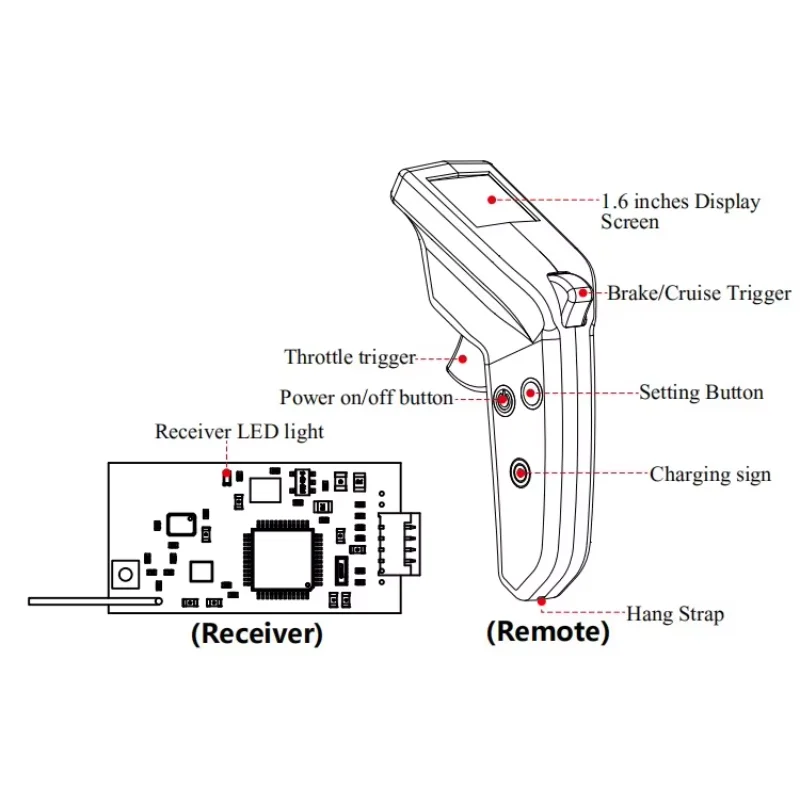 1.6 inches Display Screen

Brake/Cruise Trigger

Throttle trigger

Power on/off button

Setting Button

Receiver LED light

Charging sign

Hang Strap

(Receiver)

(Remote)