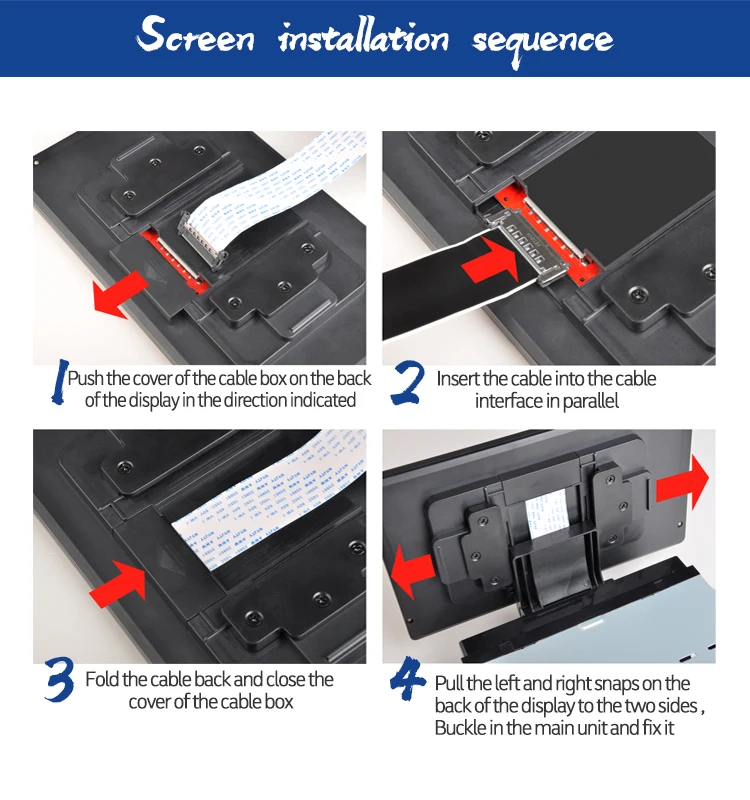 Screen installation sequence

1 Push the cover of the cable box on the back of the display in the direction indicated

2 Insert the cable into the cable interface in parallel

3 Fold the cable back and close the cover of the cable box

4 Pull the left and right snaps on the back of the display to the two sides , Buckle in the main unit and fix it