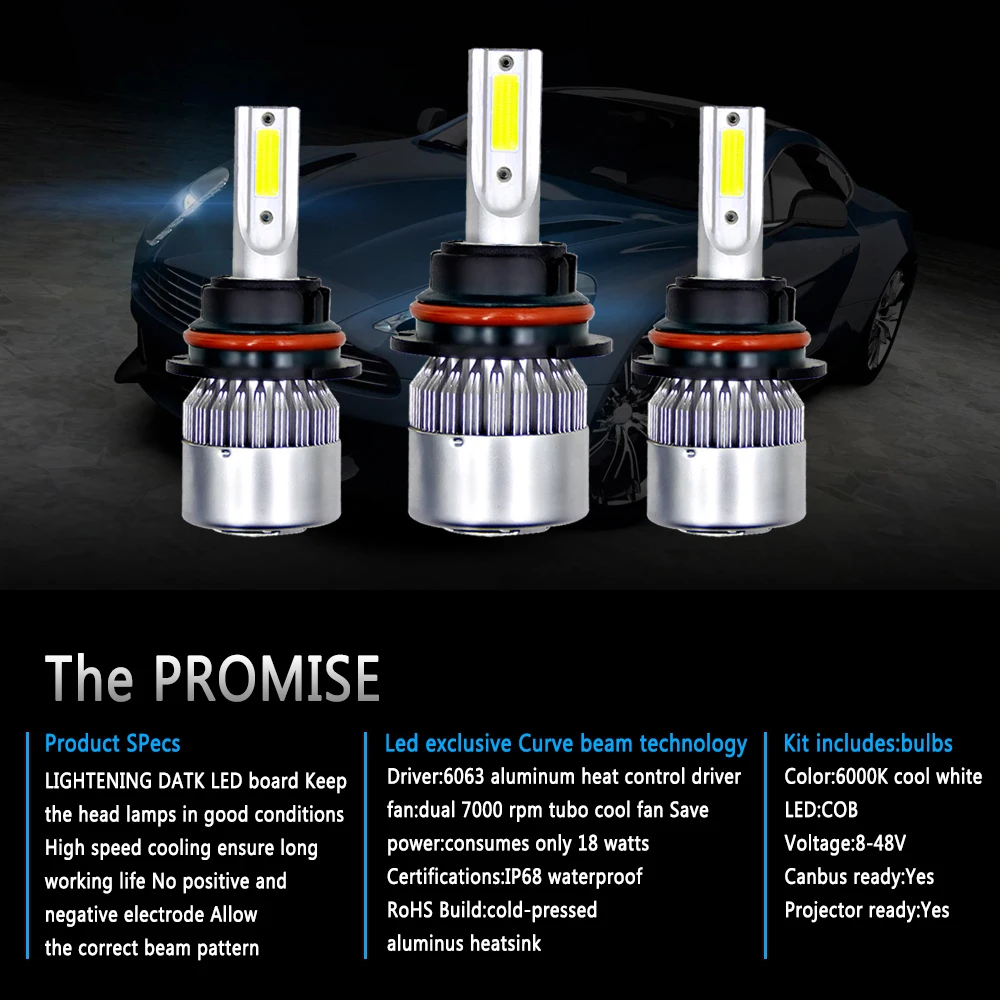 The PROMISE

Product SPecs
LIGHTENING DATK LED board Keep the head lamps in good conditions High speed cooling ensure long working life No positive and negative electrode Allow the correct beam pattern

Led exclusive Curve beam technology
Driver:6063 aluminum heat control driver fan:dual 7000 rpm tubo cool fan Save power:consumes only 18 watts Certifications:IP68 waterproof RoHS Build:cold-pressed aluminus heatsink

Kit includes:bulbs
Color:6000K cool white
LED:COB
Voltage:8-48V
Canbus ready:Yes
Projector ready:Yes