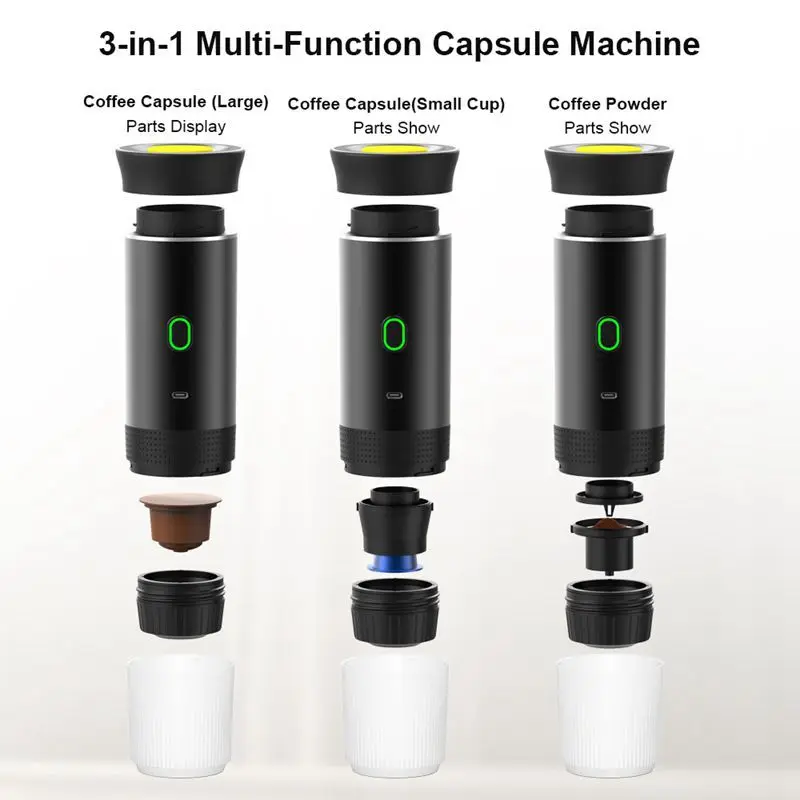 3-in-1 Multi-Function Capsule Machine

Coffee Capsule (Large)
Parts Display

Coffee Capsule(Small Cup)
Parts Show

Coffee Powder
Parts Show