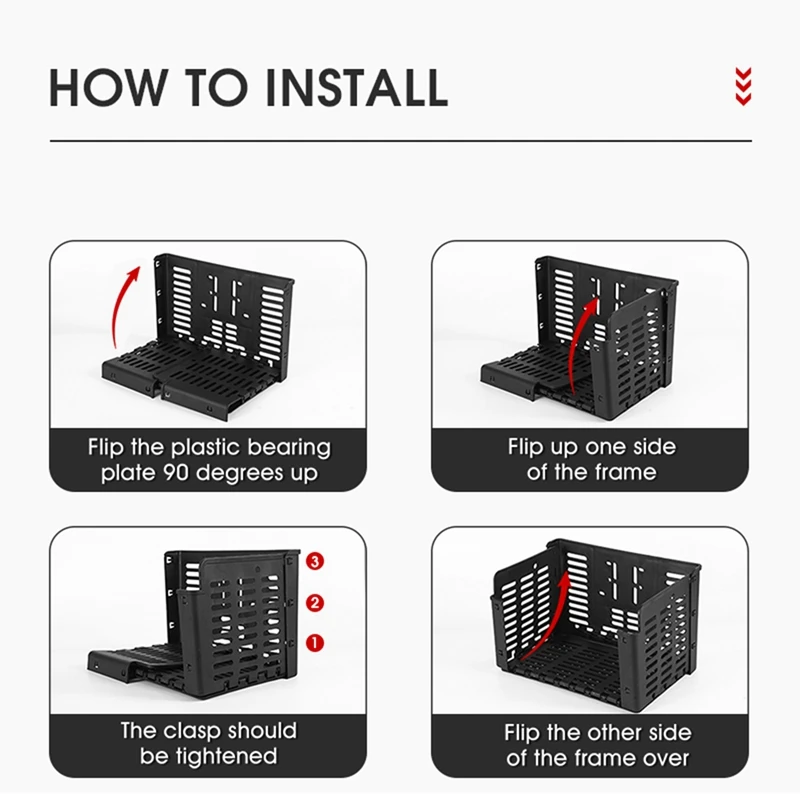 HOW TO INSTALL

Flip the plastic bearing plate 90 degrees up

Flip up one side of the frame

3
2
1

The clasp should be tightened

Flip the other side of the frame over