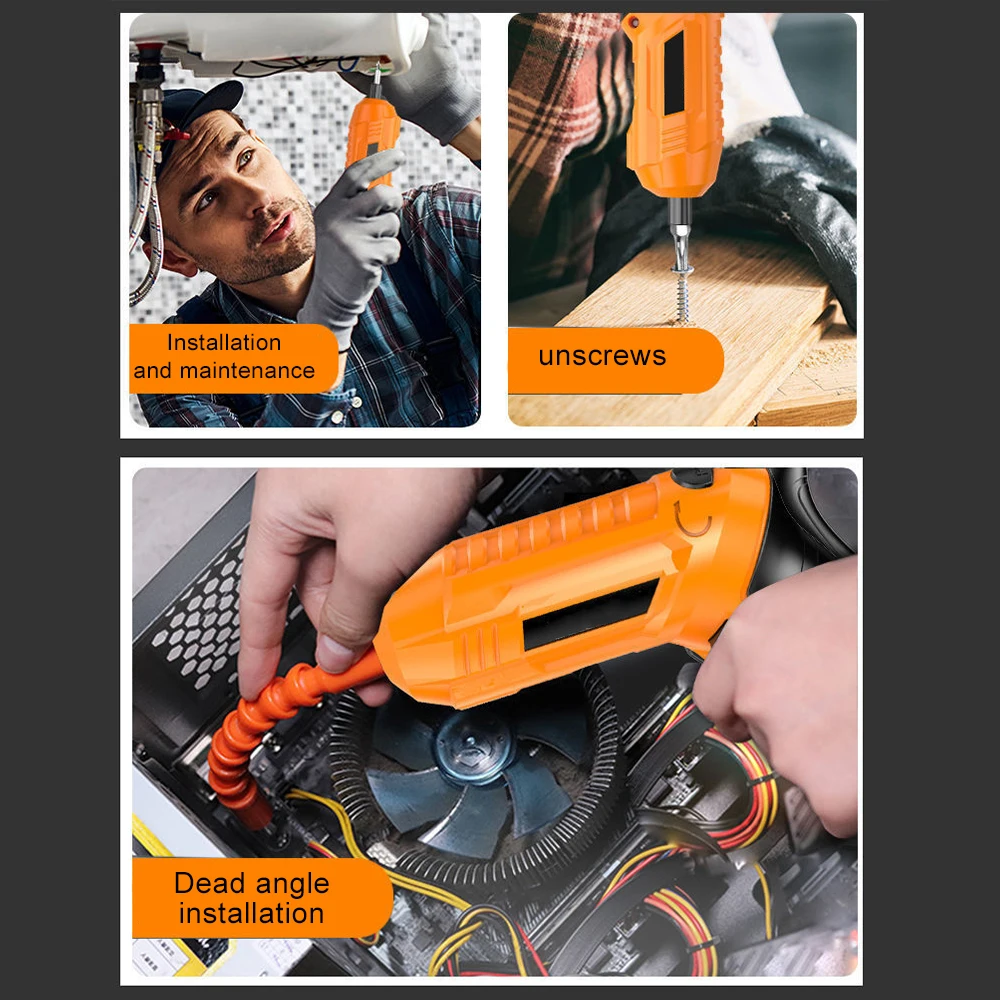 Installation
and maintenance

unscrews

Dead angle
installation