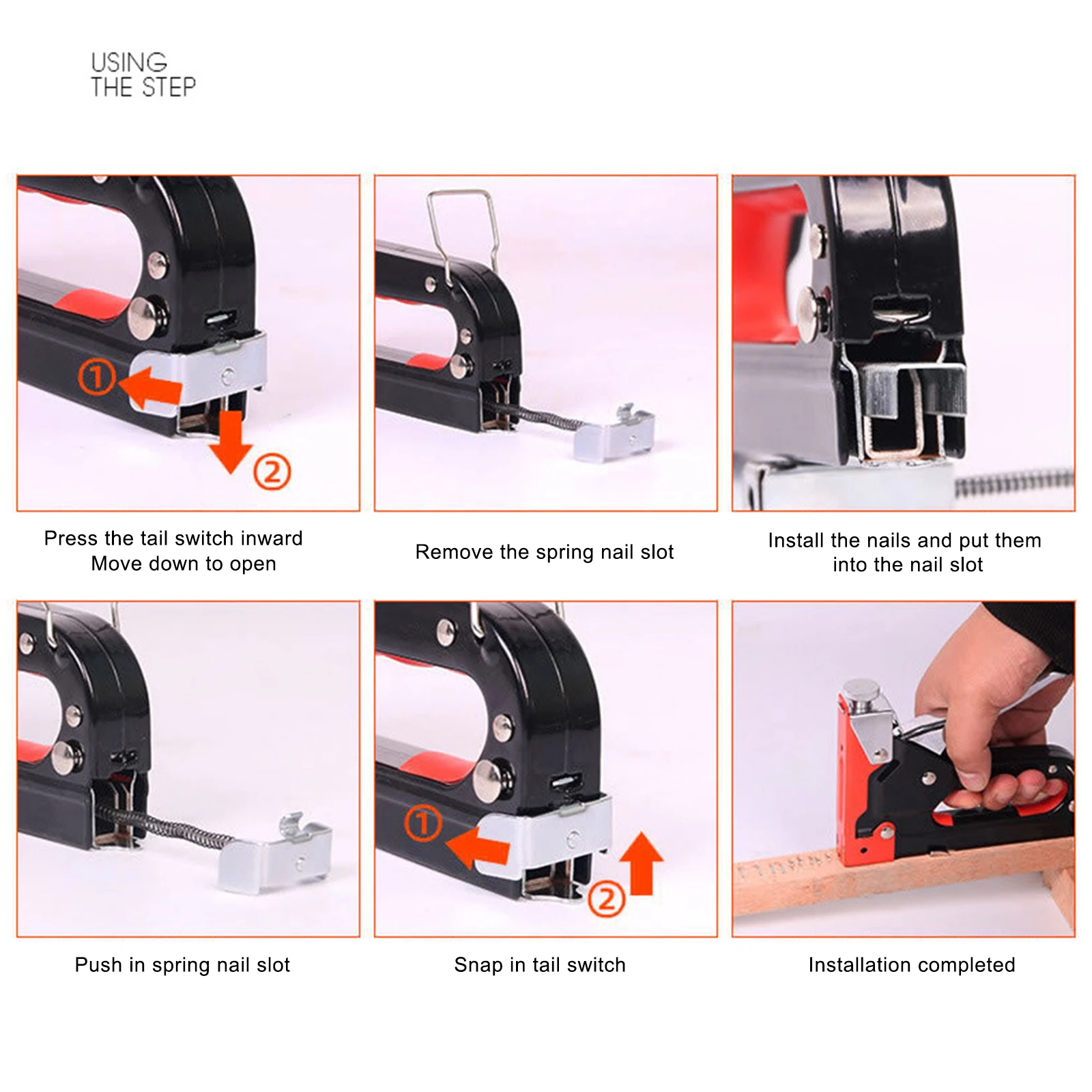 USING
THE STEP

①
②

Press the tail switch inward
Move down to open

Remove the spring nail slot

Install the nails and put them into the nail slot

①
②

Push in spring nail slot

Snap in tail switch

Installation completed