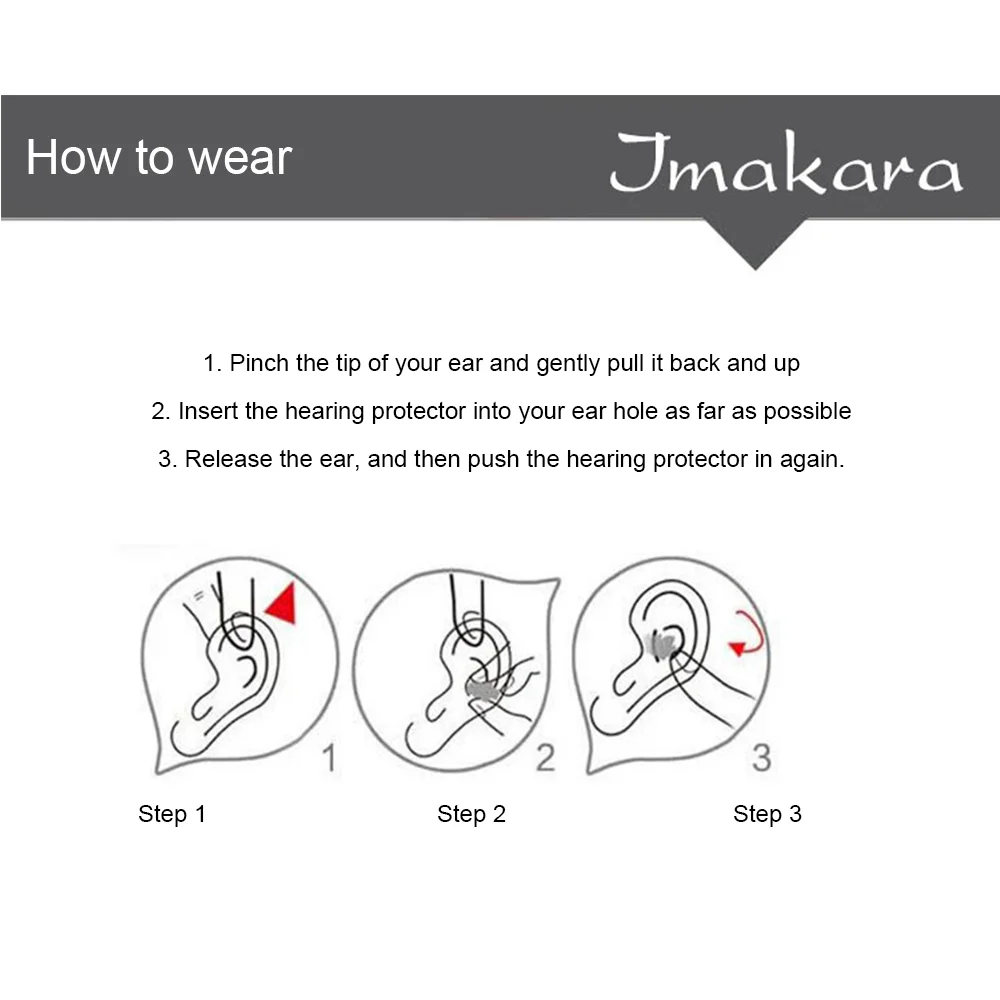 How to wear

Jmakara

1. Pinch the tip of your ear and gently pull it back and up

2. Insert the hearing protector into your ear hole as far as possible

3. Release the ear, and then push the hearing protector in again.

1

2

3

Step 1

Step 2

Step 3