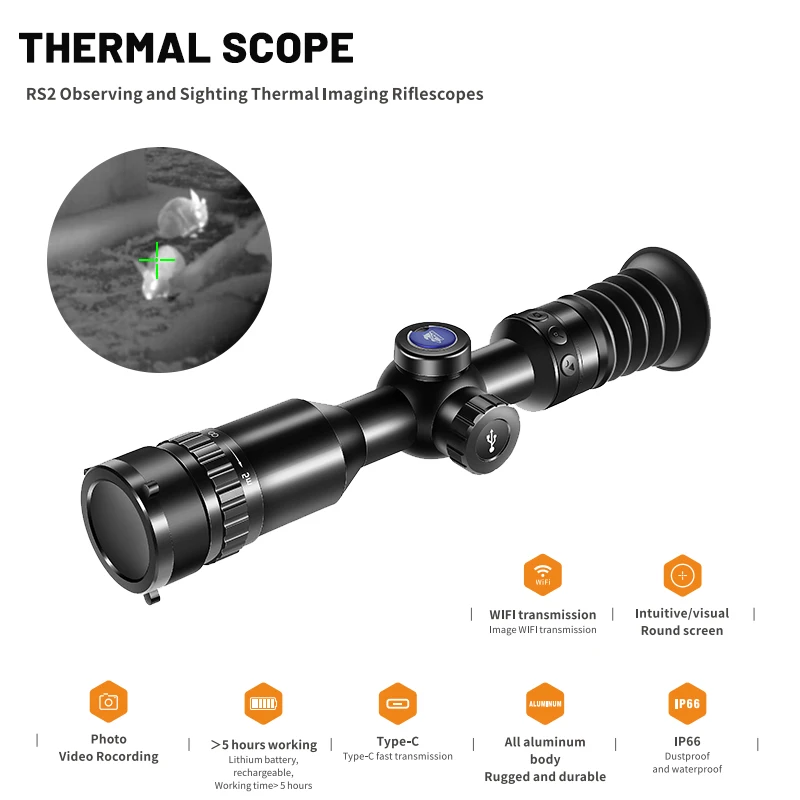 THERMAL SCOPE

RS2 Observing and Sighting Thermal Imaging Riflescopes

WiFi

WIFI transmission
Image WIFI transmission

Intuitive/visual
Round screen

Photo
Video Rocording

>5 hours working
Lithium battery, rechargeable, Working time> 5 hours

Type-C
Type-C fast transmission

ALUMINUM

All aluminum body
Rugged and durable

IP66

IP66
Dustproof and waterproof