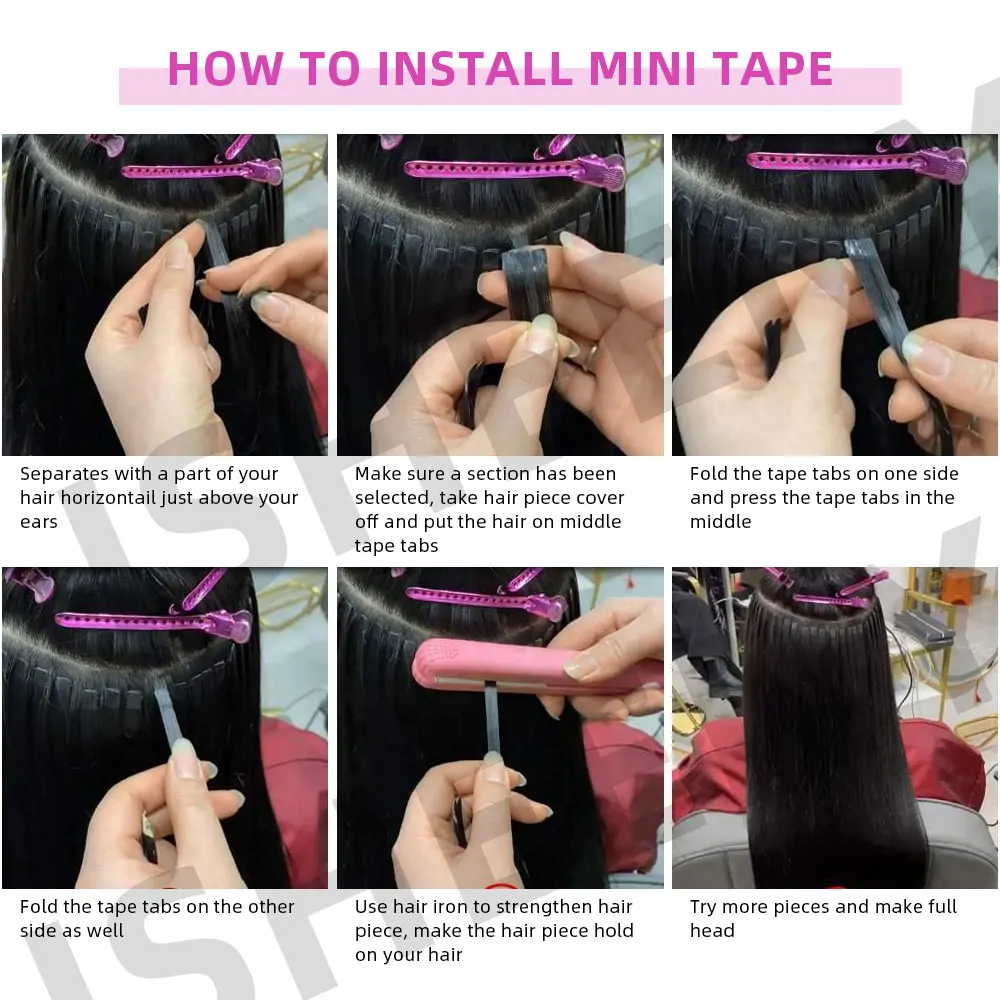 HOW TO INSTALL MINI TAPE

Separates with a part of your hair horizontail just above your ears

Make sure a section has been selected, take hair piece cover off and put the hair on middle tape tabs

Fold the tape tabs on one side and press the tape tabs in the middle

Fold the tape tabs on the other side as well

Use hair iron to strengthen hair piece, make the hair piece hold on your hair

Try more pieces and make full head

ISHOW