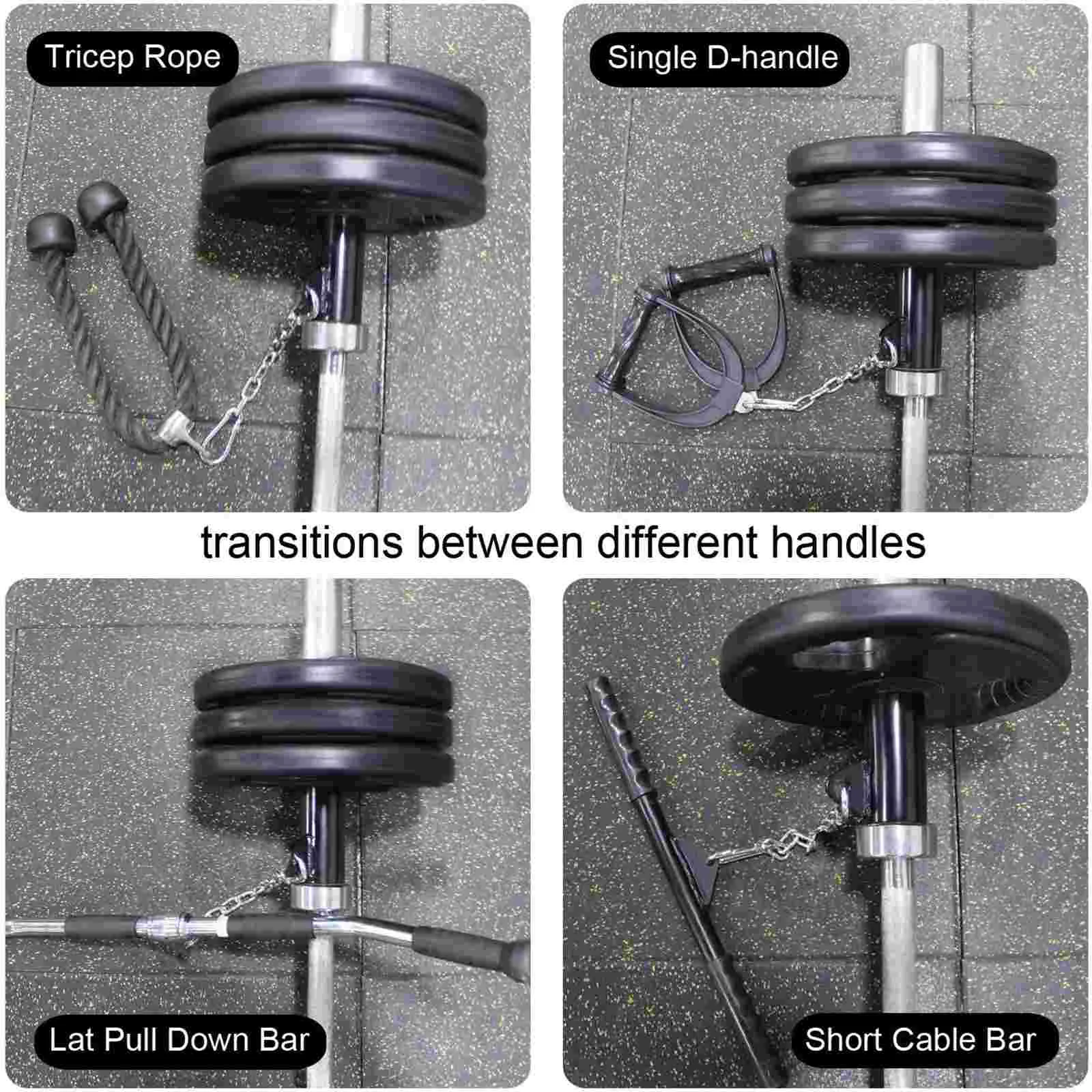 Tricep Rope

Single D-handle

transitions between different handles

Lat Pull Down Bar

Short Cable Bar