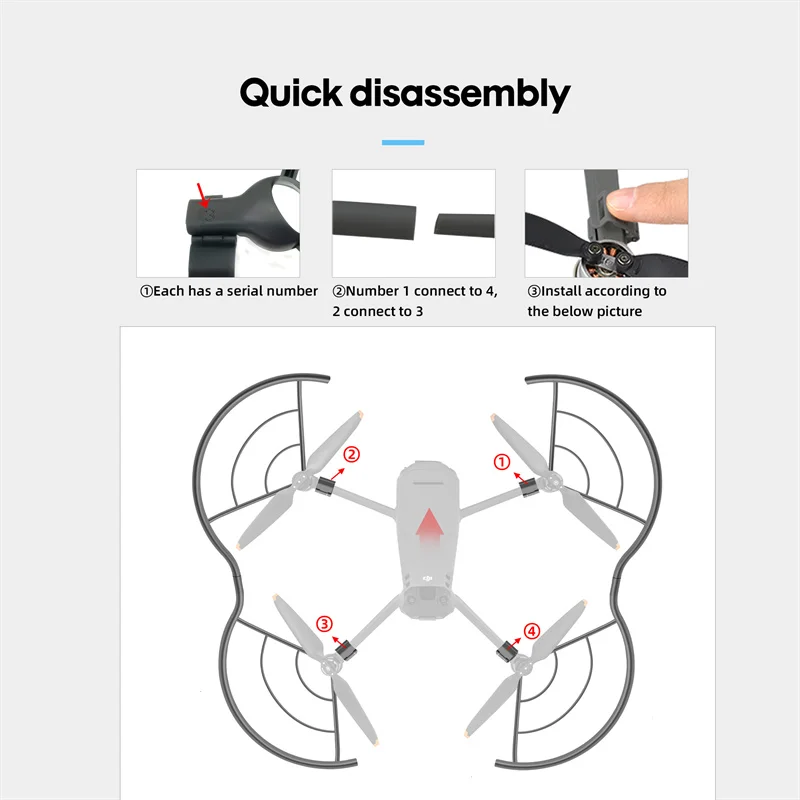 Quick disassembly

①Each has a serial number

②Number 1 connect to 4, 2 connect to 3

③Install according to the below picture

②

①

③

④