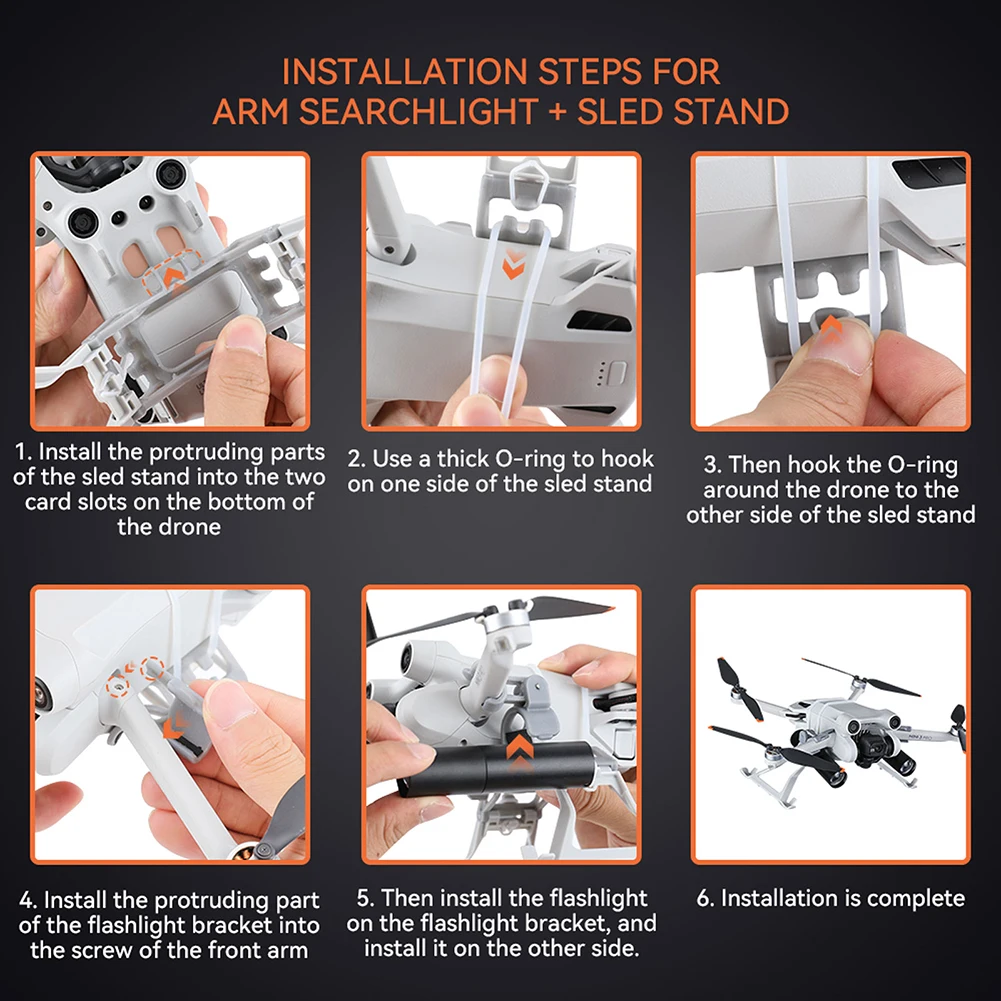 INSTALLATION STEPS FOR
ARM SEARCHLIGHT + SLED STAND

1. Install the protruding parts of the sled stand into the two card slots on the bottom of the drone

2. Use a thick O-ring to hook on one side of the sled stand

3. Then hook the O-ring around the drone to the other side of the sled stand

4. Install the protruding part of the flashlight bracket into the screw of the front arm

5. Then install the flashlight on the flashlight bracket, and install it on the other side.

6. Installation is complete