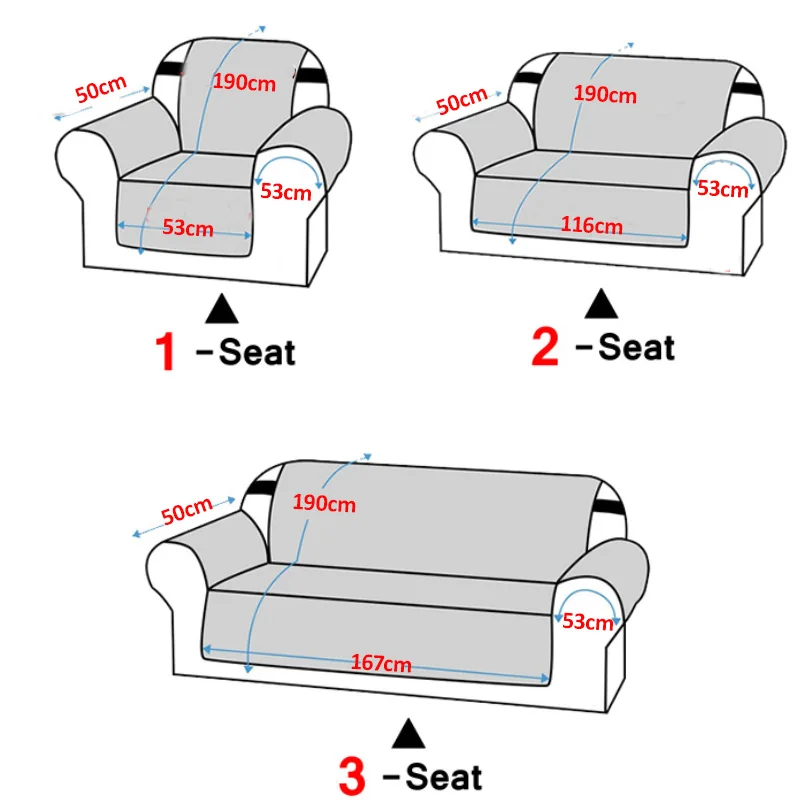 50cm
190cm
53cm
53cm
1 -Seat

50cm
190cm
53cm
116cm
2 -Seat

50cm
190cm
53cm
167cm
3 -Seat