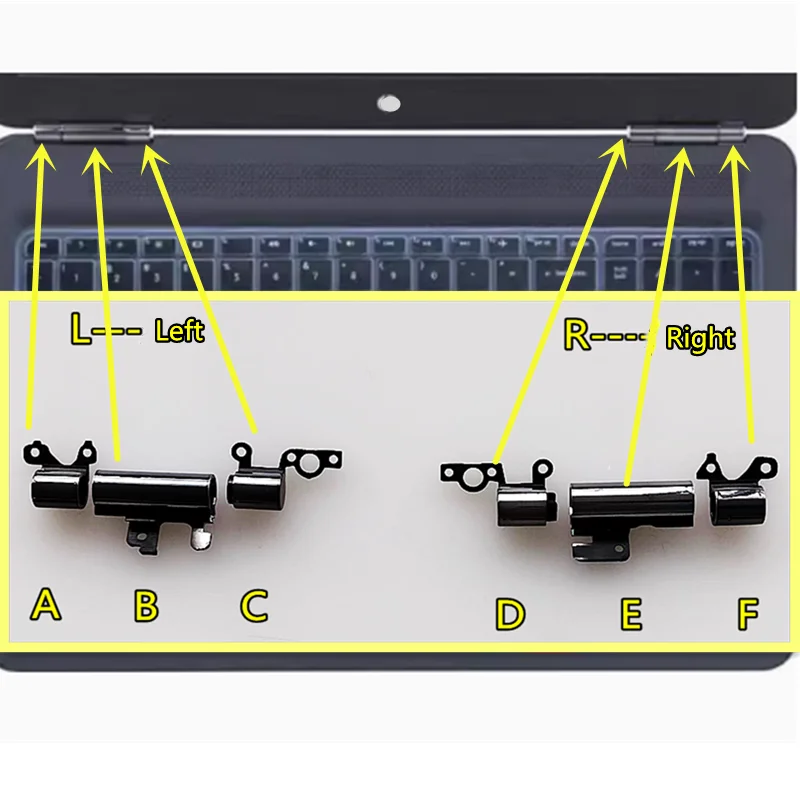 L--- Left

R---- Right

A B C

D E F