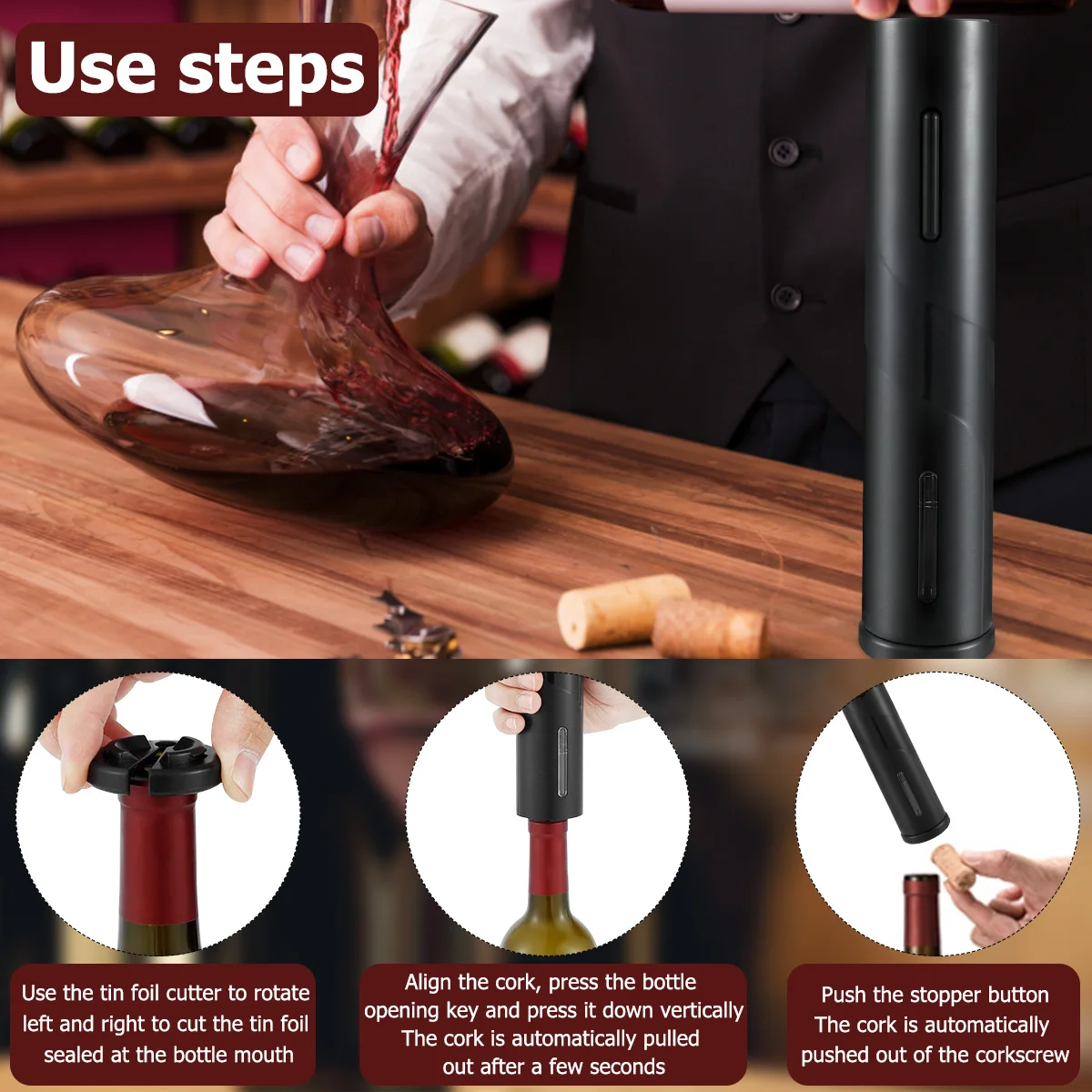 Use steps

Use the tin foil cutter to rotate left and right to cut the tin foil sealed at the bottle mouth

Align the cork, press the bottle opening key and press it down vertically The cork is automatically pulled out after a few seconds

Push the stopper button The cork is automatically pushed out of the corkscrew