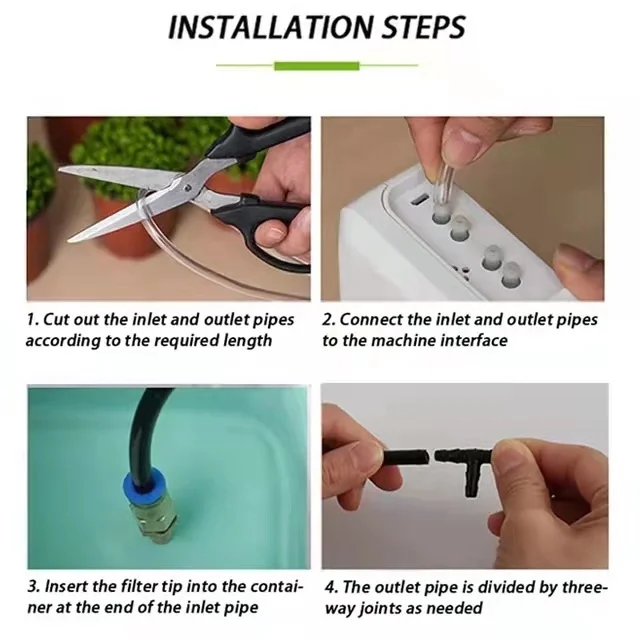 INSTALLATION STEPS

1. Cut out the inlet and outlet pipes according to the required length

2. Connect the inlet and outlet pipes to the machine interface

3. Insert the filter tip into the container at the end of the inlet pipe

4. The outlet pipe is divided by three-way joints as needed