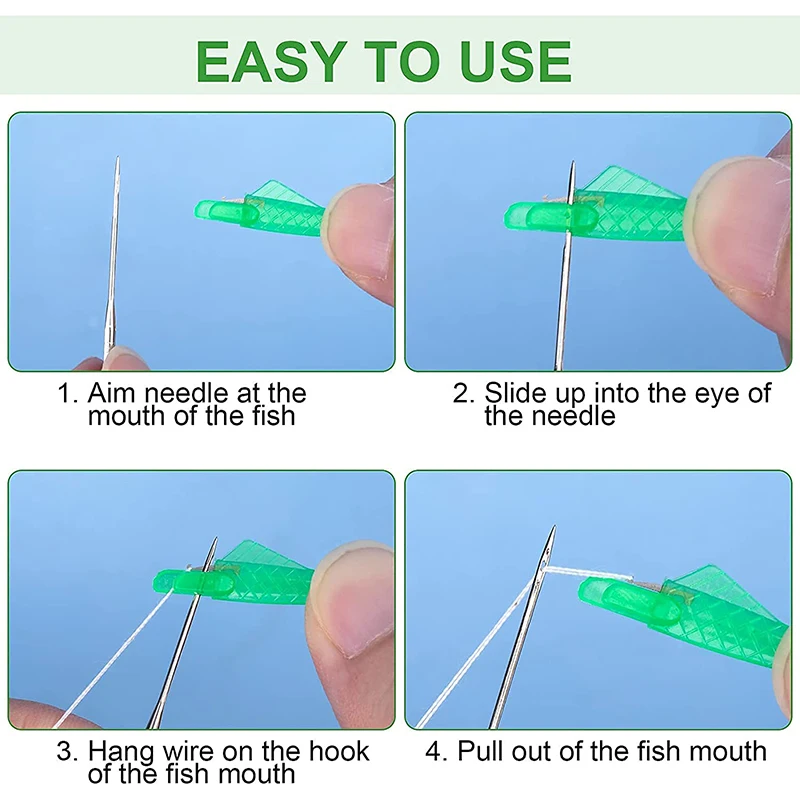 EASY TO USE

1. Aim needle at the mouth of the fish

2. Slide up into the eye of the needle

3. Hang wire on the hook of the fish mouth

4. Pull out of the fish mouth