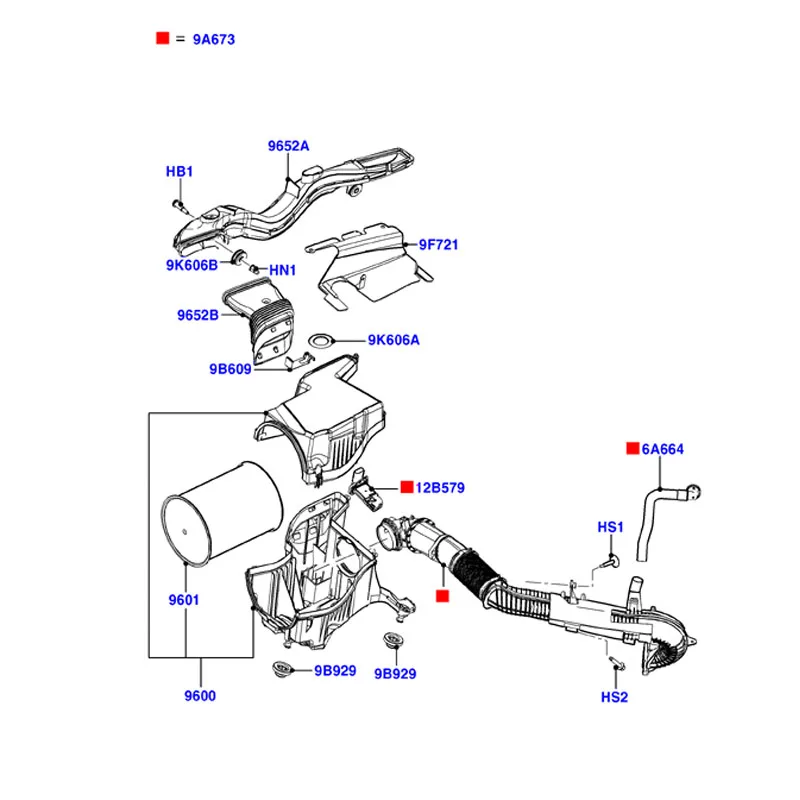 = 9A673

9652A
HB1
9F721
9K606B
HN1
9652B
9K606A
9B609
6A664
12B579
HS1
9601
9B929
9B929
9600
HS2