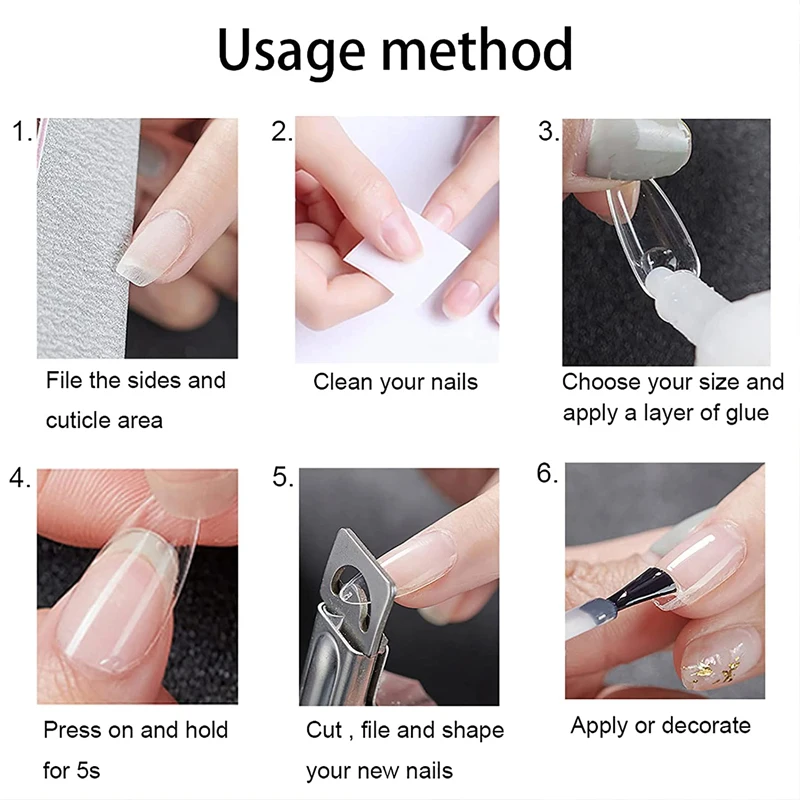 Usage method

1. File the sides and cuticle area

2. Clean your nails

3. Choose your size and apply a layer of glue

4. Press on and hold for 5s

5. Cut , file and shape your new nails

6. Apply or decorate