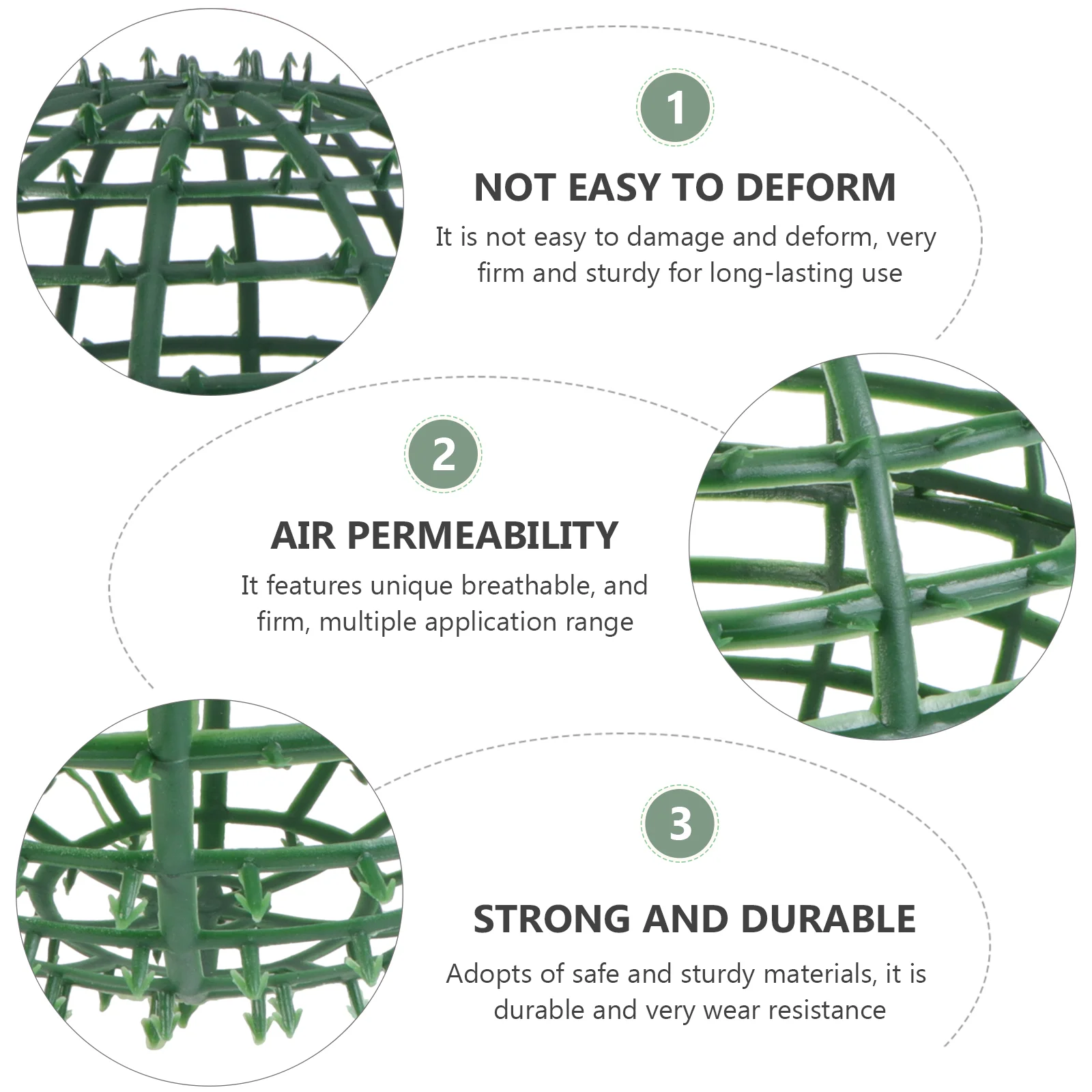 1

NOT EASY TO DEFORM

It is not easy to damage and deform, very firm and sturdy for long-lasting use

2

AIR PERMEABILITY

It features unique breathable, and firm, multiple application range

3

STRONG AND DURABLE

Adopts of safe and sturdy materials, it is durable and very wear resistance