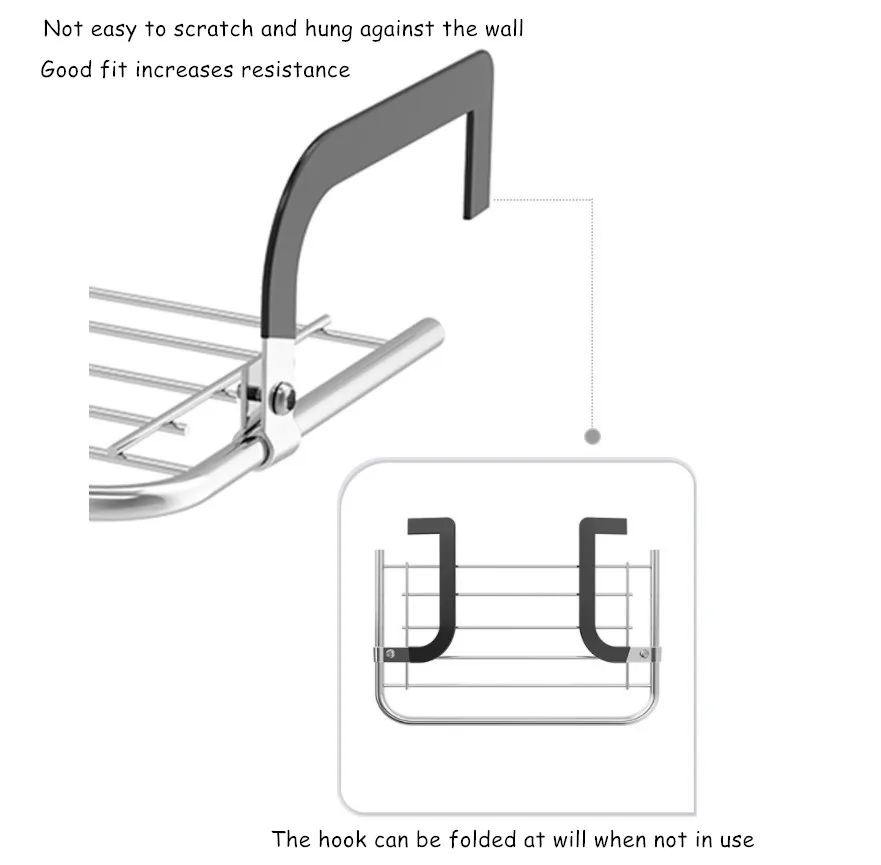 Not easy to scratch and hung against the wall
Good fit increases resistance

The hook can be folded at will when not in use