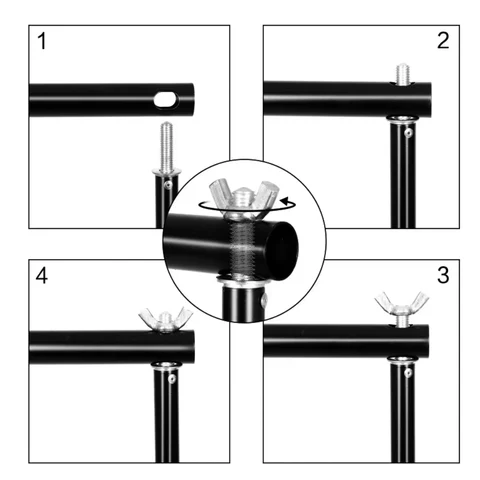 1
2
4
3