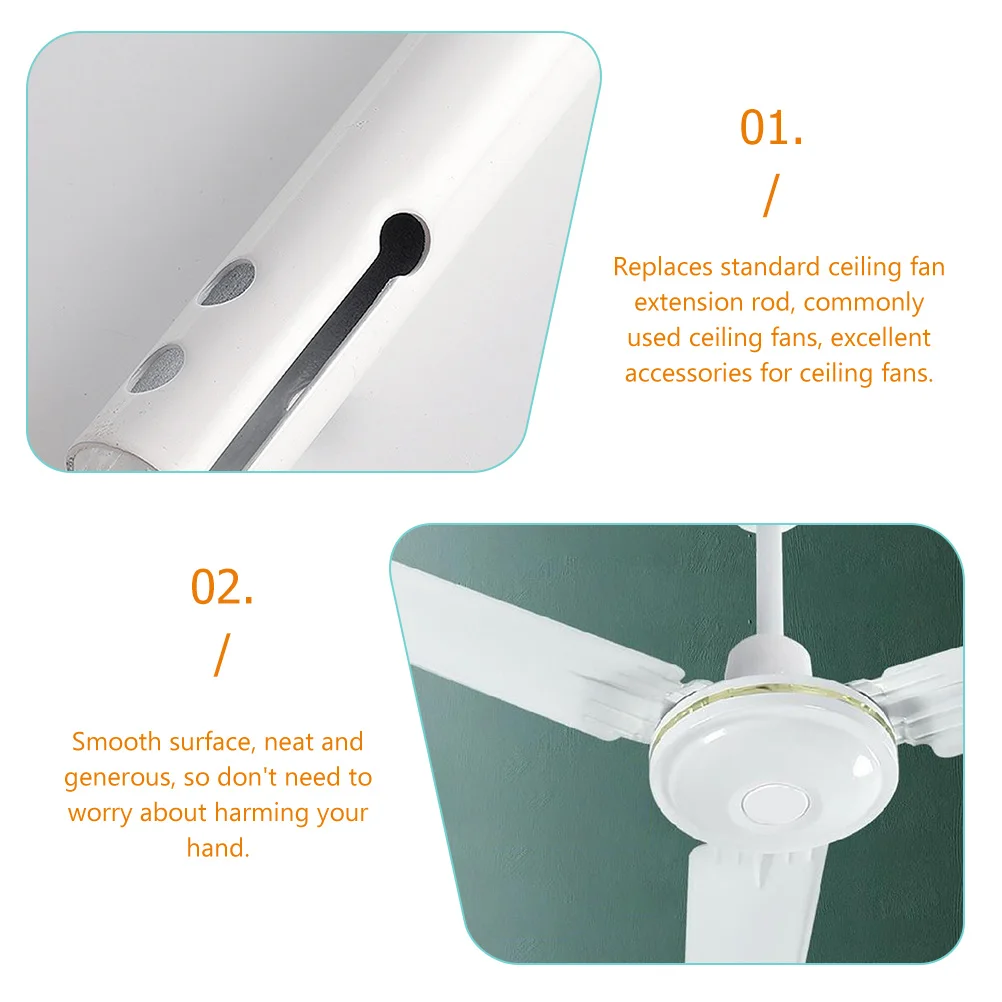 01.
/
Replaces standard ceiling fan extension rod, commonly used ceiling fans, excellent accessories for ceiling fans.

02.
/
Smooth surface, neat and generous, so don't need to worry about harming your hand.