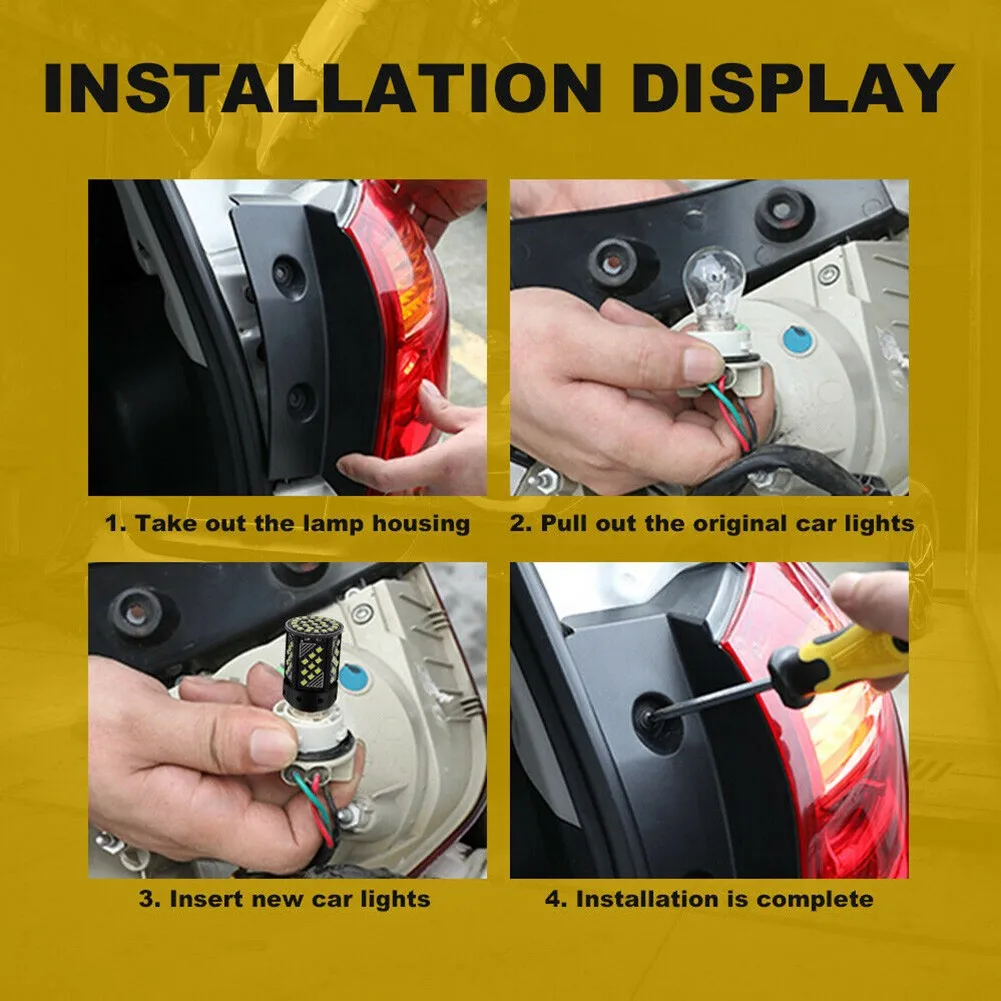 INSTALLATION DISPLAY

1. Take out the lamp housing

2. Pull out the original car lights

3. Insert new car lights

4. Installation is complete