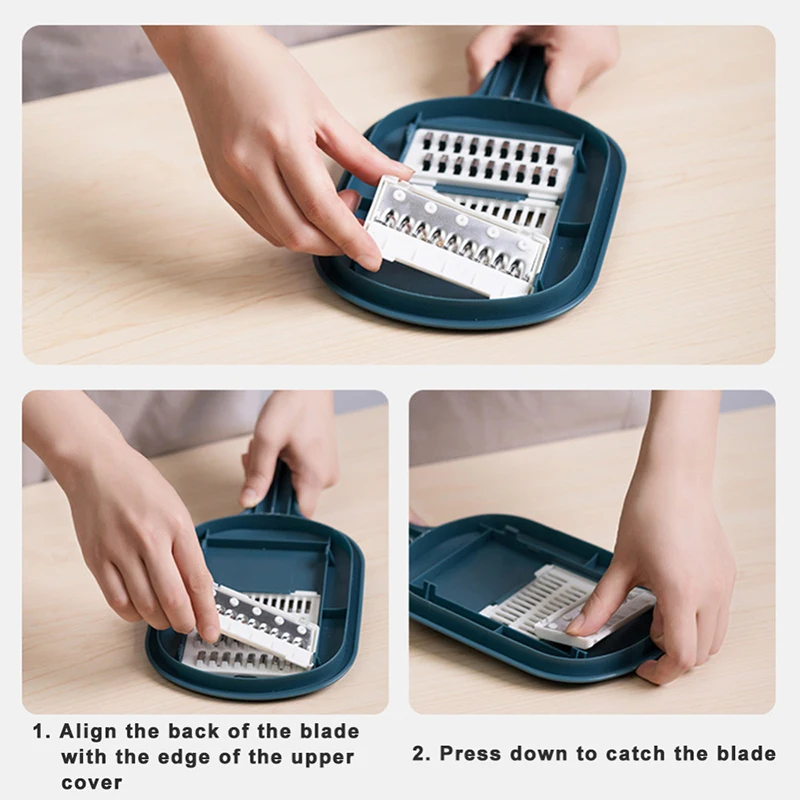 1. Align the back of the blade with the edge of the upper cover

2. Press down to catch the blade