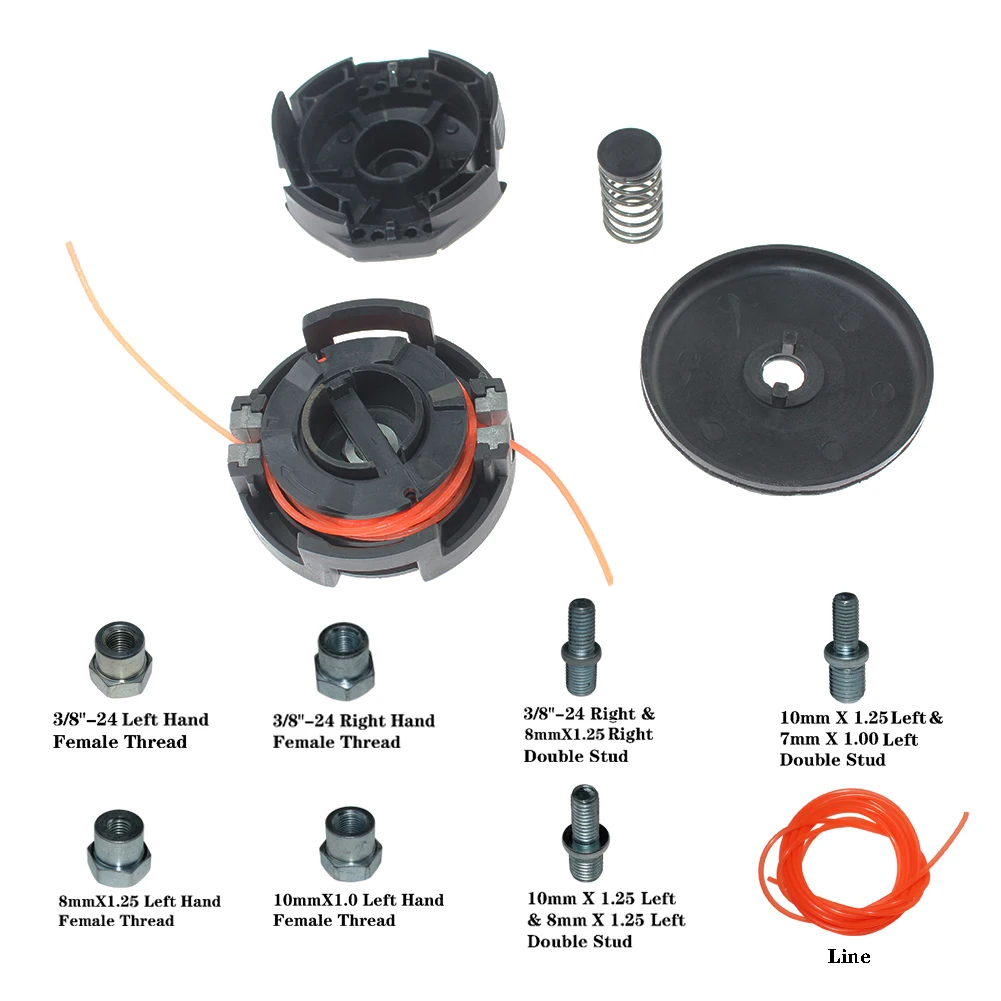 3/8"-24 Left Hand Female Thread

3/8"-24 Right Hand Female Thread

3/8"-24 Right & 8mmX1.25 Right Double Stud

10mm X 1.25 Left & 7mm X 1.00 Left Double Stud

8mmX1.25 Left Hand Female Thread

10mmX1.0 Left Hand Female Thread

10mm X 1.25 Left & 8mm X 1.25 Left Double Stud

Line