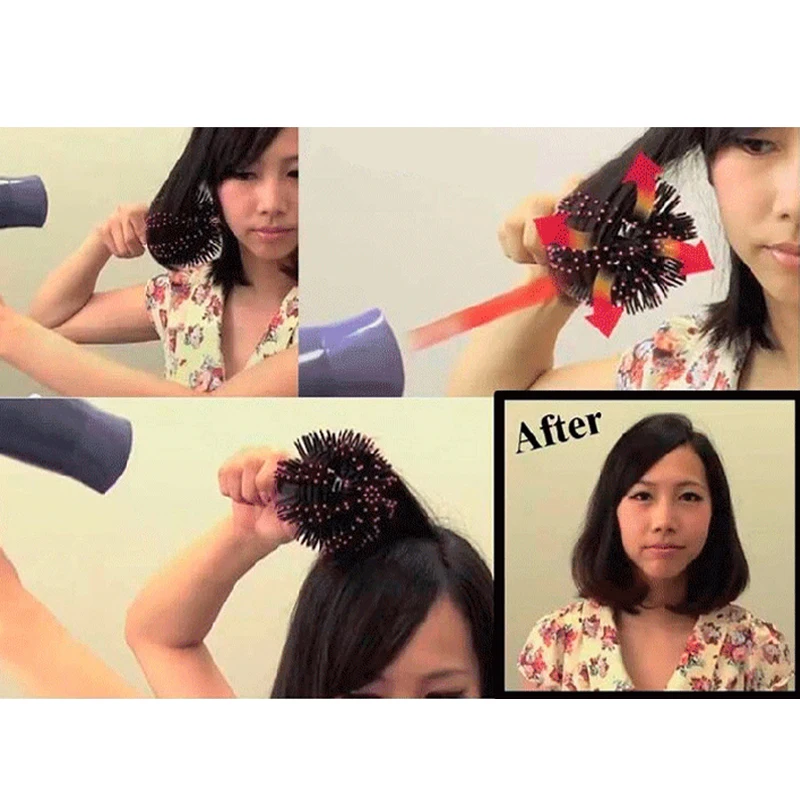 After