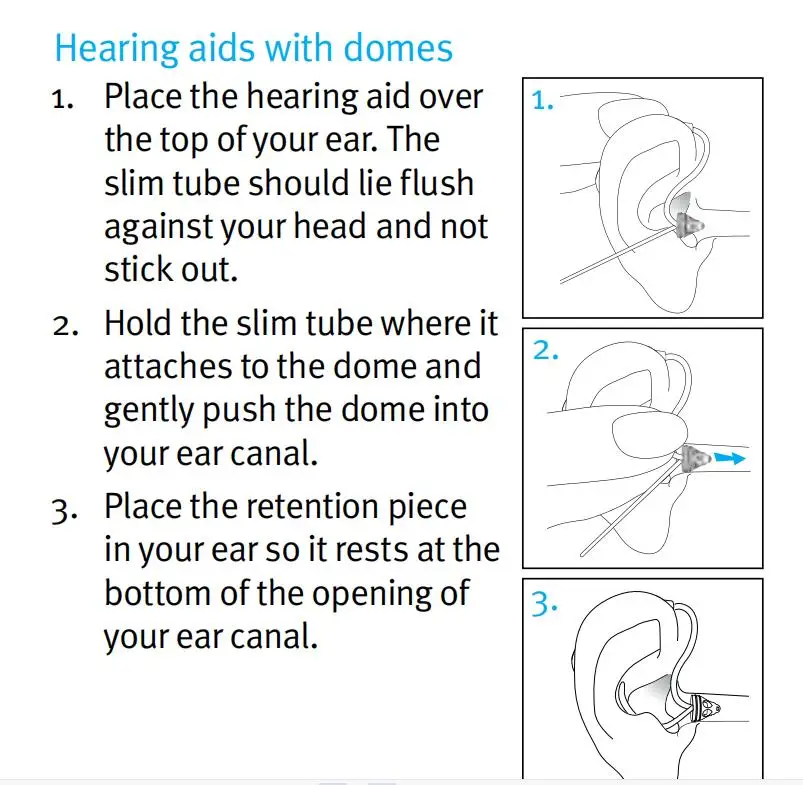 Hearing aids with domes

1. Place the hearing aid over the top of your ear. The slim tube should lie flush against your head and not stick out.

2. Hold the slim tube where it attaches to the dome and gently push the dome into your ear canal.

3. Place the retention piece in your ear so it rests at the bottom of the opening of your ear canal.

1.

2.

3.