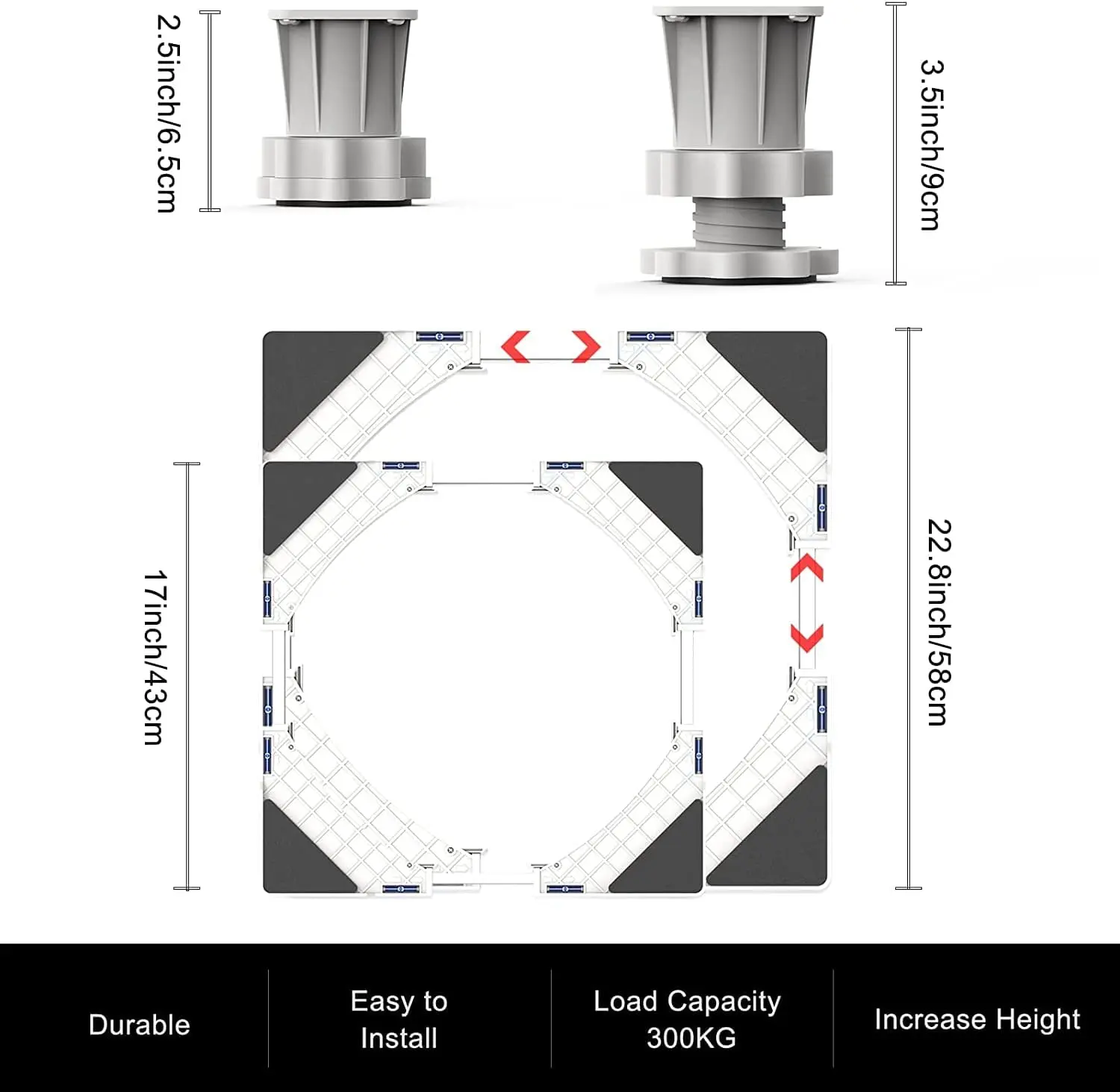 2.5inch/6.5cm

3.5inch/9cm

17inch/43cm

22.8inch/58cm

Durable

Easy to Install

Load Capacity 300KG

Increase Height