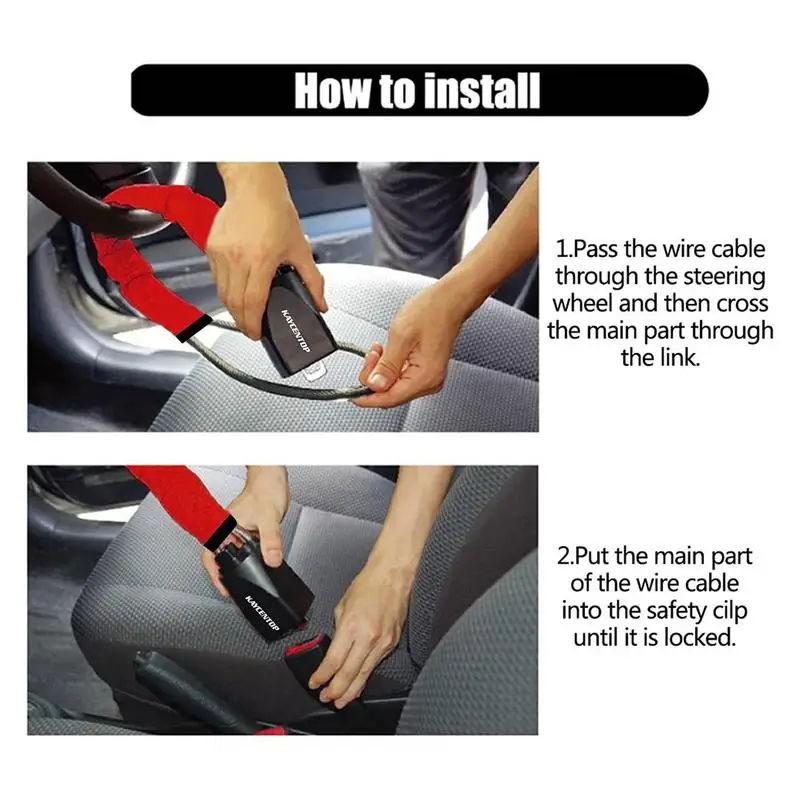 How to install

KAYCENTOP

1.Pass the wire cable through the steering wheel and then cross the main part through the link.

KAYCENTOP

2.Put the main part of the wire cable into the safety cilp until it is locked.