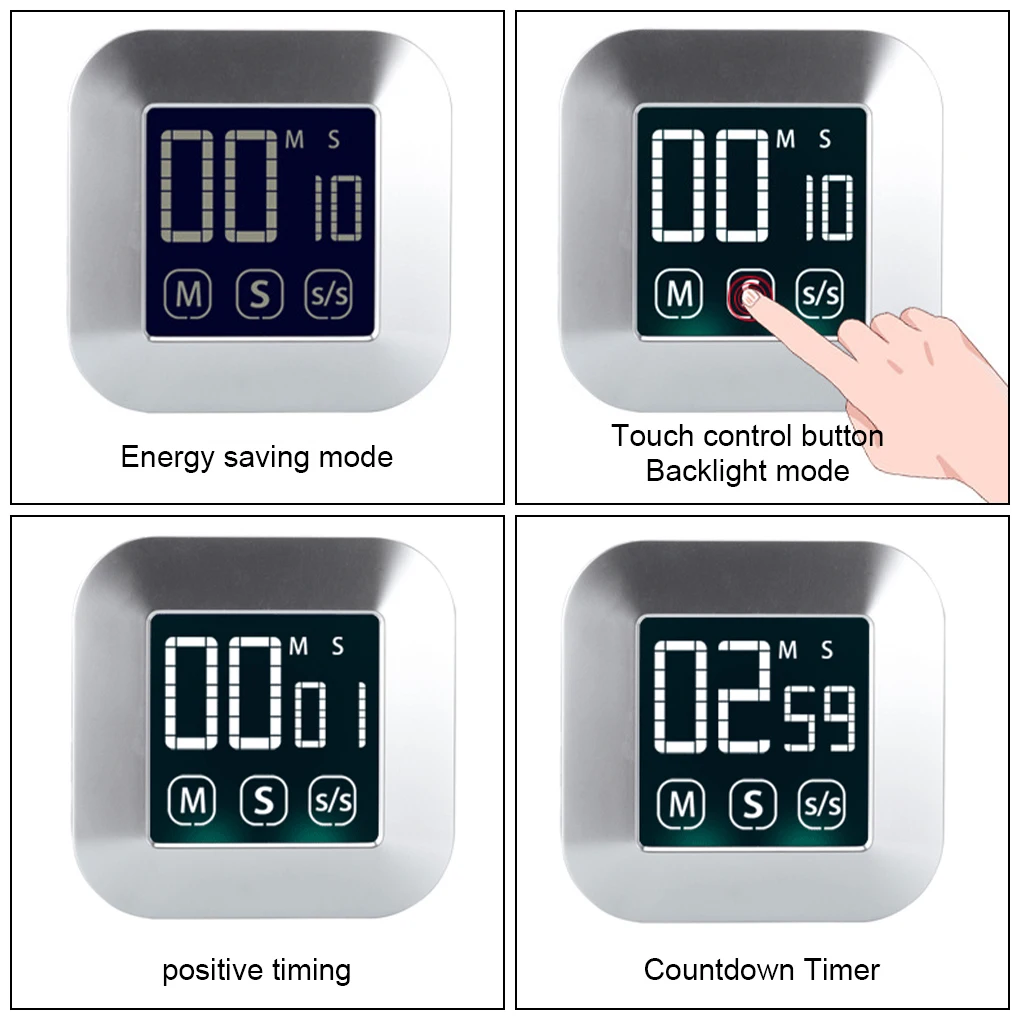 00 M S 10
M S s/s

Energy saving mode

00 M S 10
M S s/s

Touch control button
Backlight mode

00 M S 01
M S s/s

positive timing

02 M S 59
M S s/s

Countdown Timer