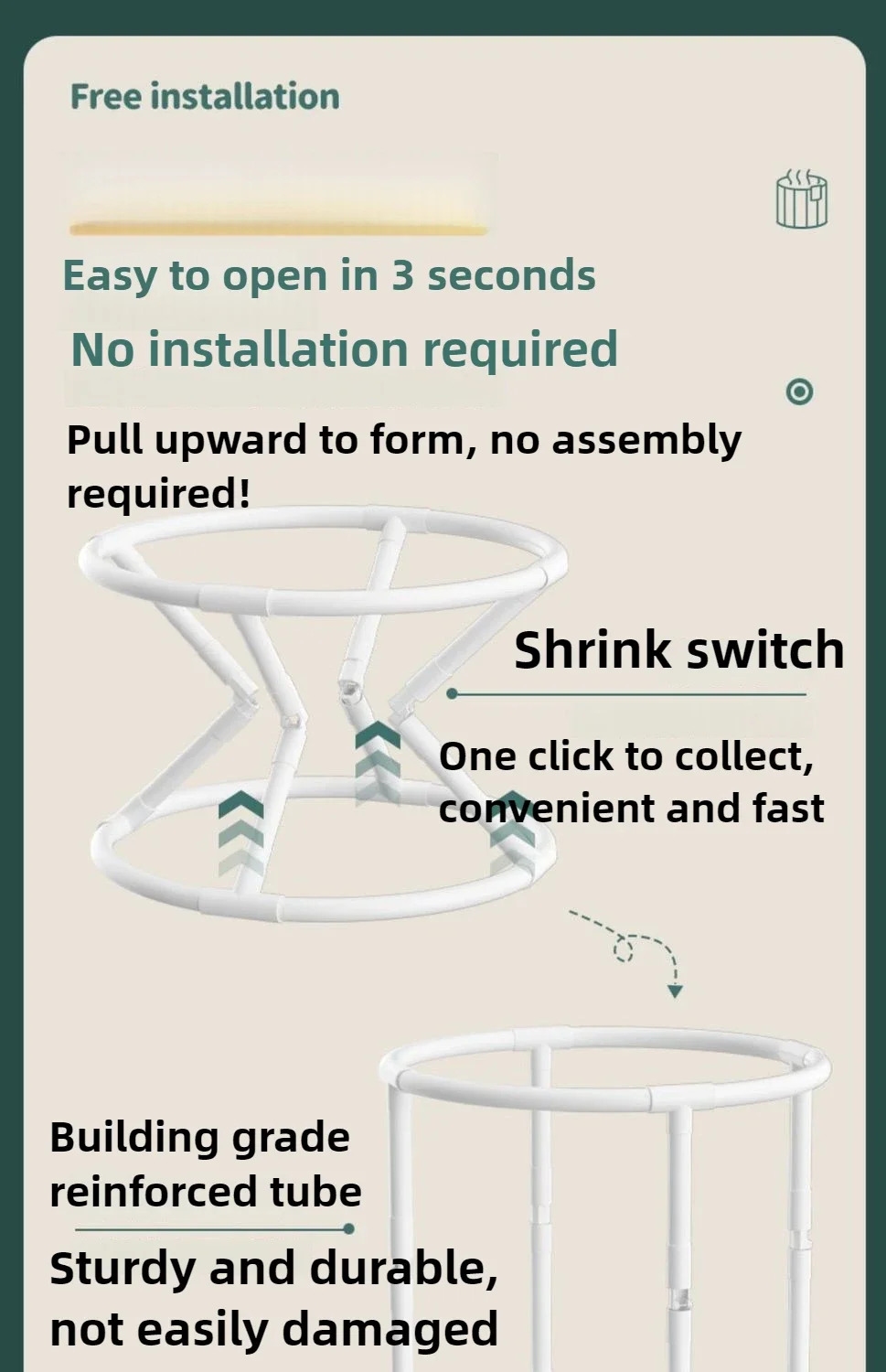 Free installation

Easy to open in 3 seconds

No installation required

Pull upward to form, no assembly required!

Shrink switch

One click to collect, convenient and fast

Building grade reinforced tube

Sturdy and durable, not easily damaged