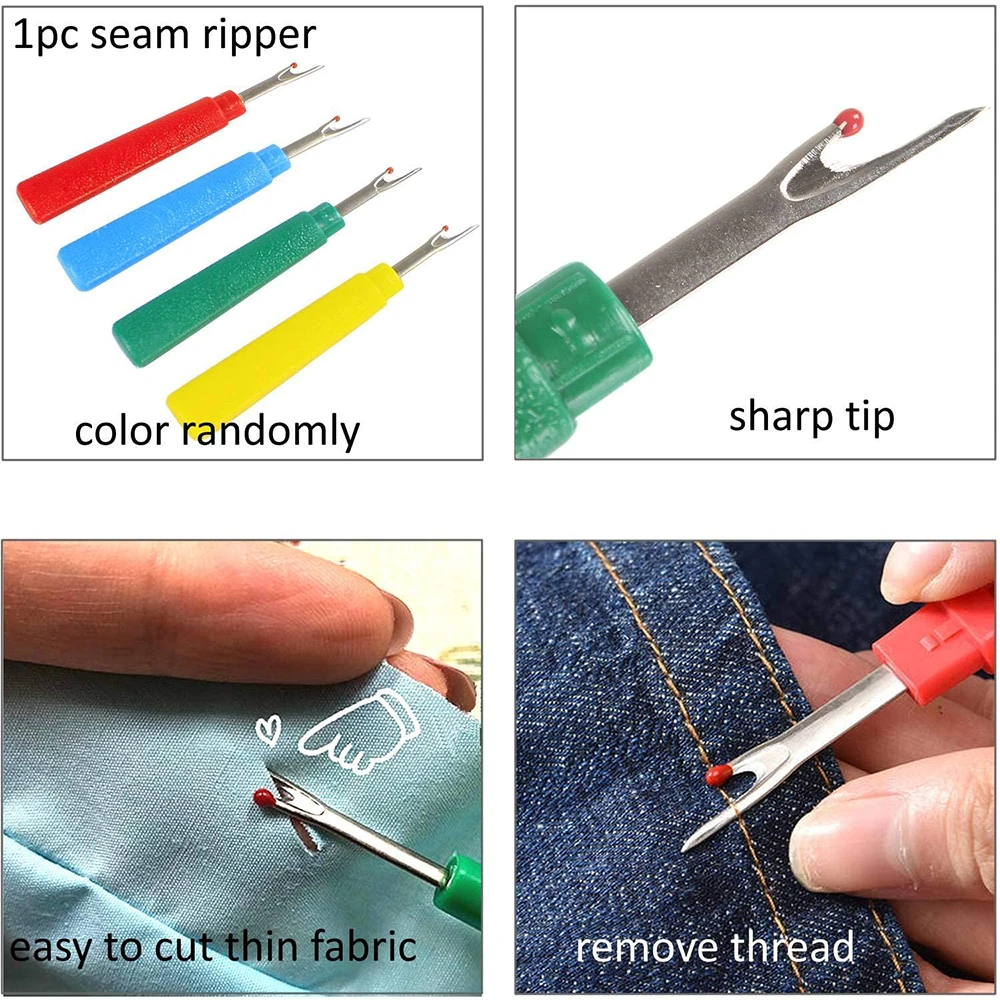 1pc seam ripper

color randomly

sharp tip

easy to cut thin fabric

remove thread