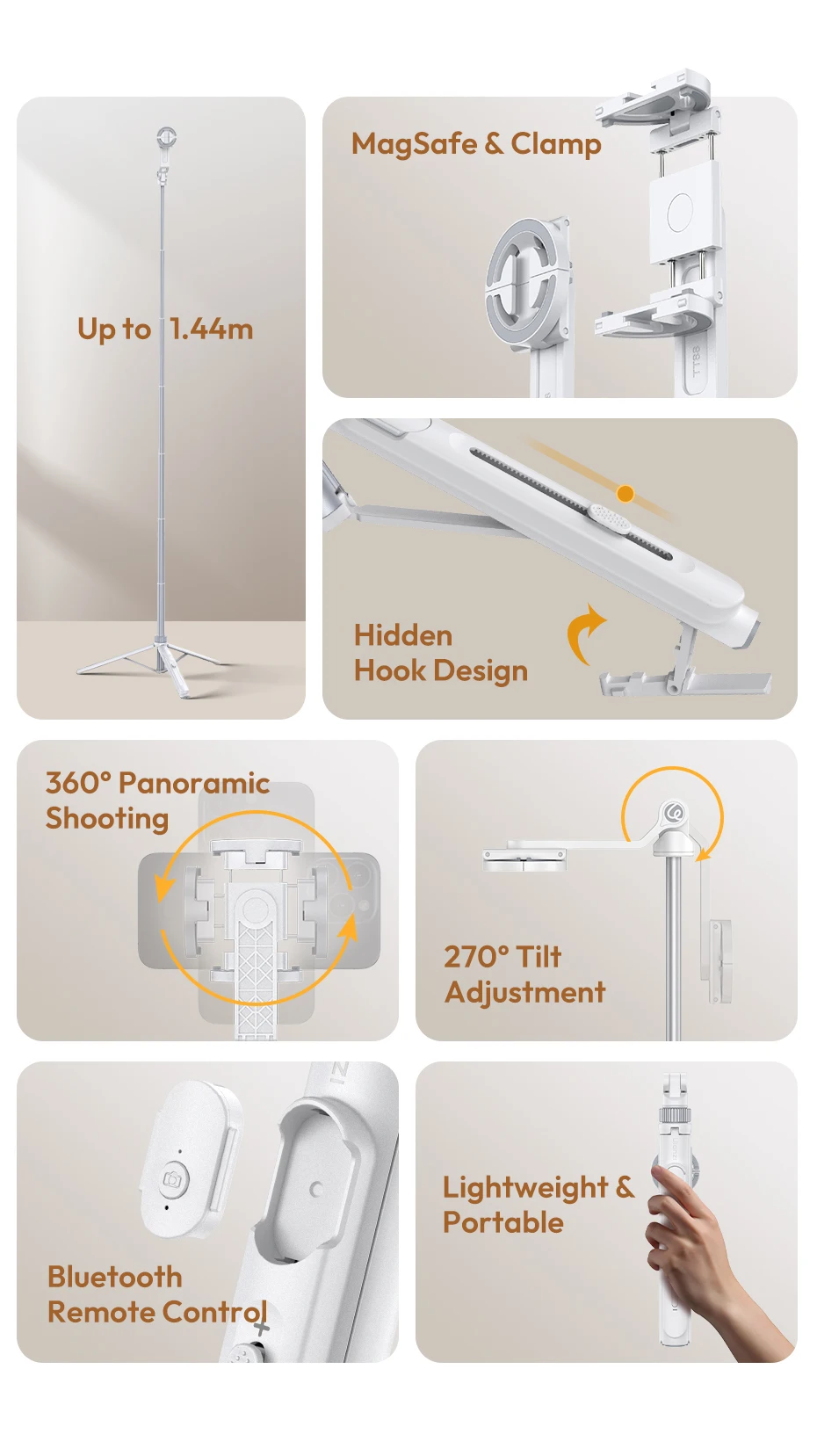 Up to 1.44m

MagSafe & Clamp

Hidden
Hook Design

360° Panoramic
Shooting

270° Tilt
Adjustment

Bluetooth
Remote Control

Lightweight &
Portable