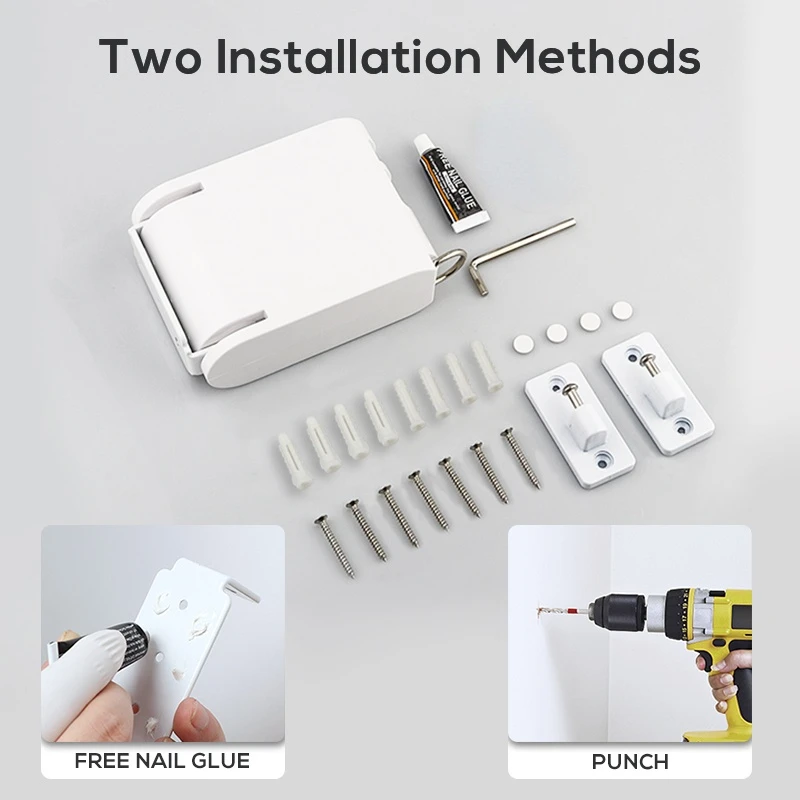 Two Installation Methods

FREE NAIL GLUE

FREE NAIL GLUE

PUNCH