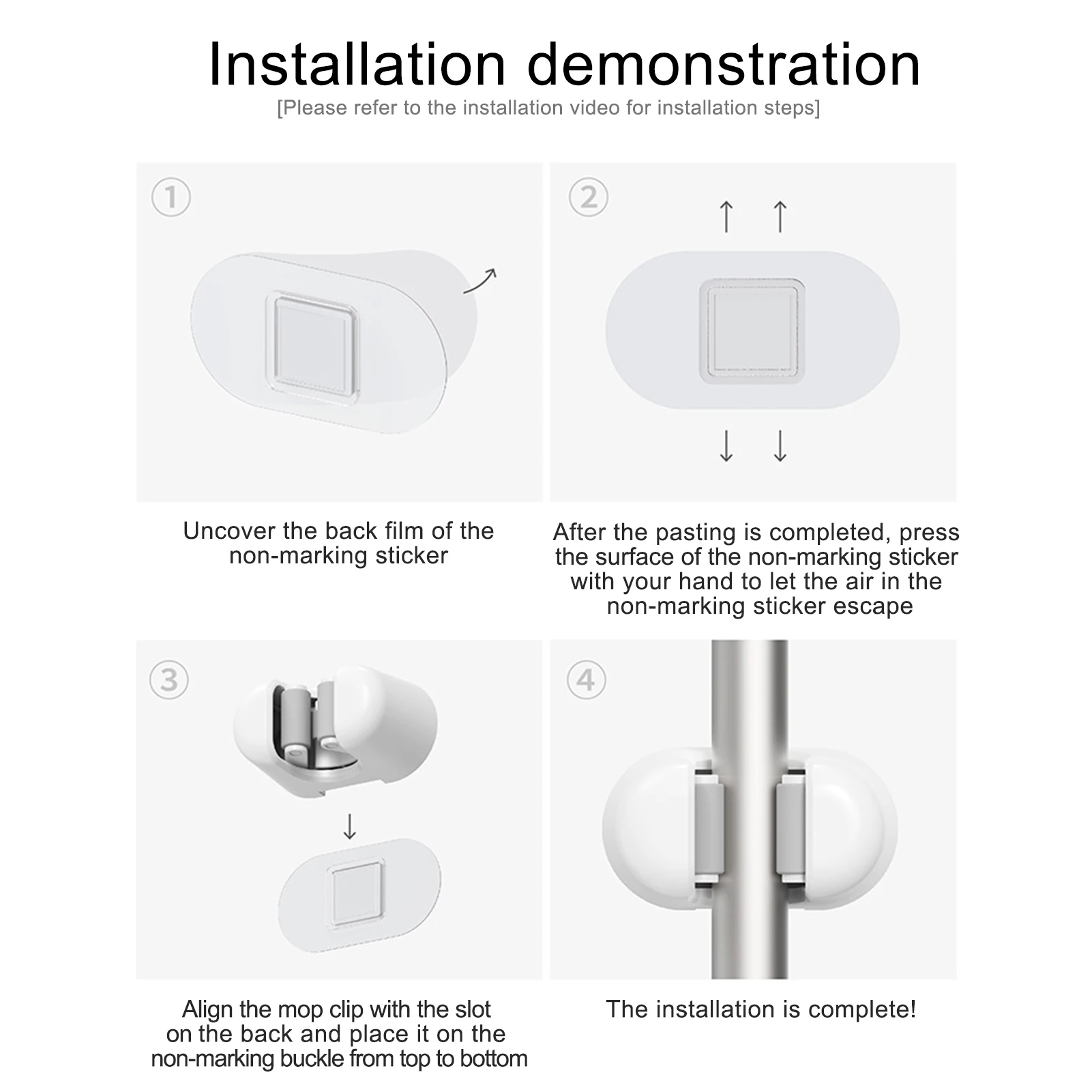 Installation demonstration
[Please refer to the installation video for installation steps]

①

Uncover the back film of the non-marking sticker

②

After the pasting is completed, press the surface of the non-marking sticker with your hand to let the air in the non-marking sticker escape

③

Align the mop clip with the slot on the back and place it on the non-marking buckle from top to bottom

④

The installation is complete!