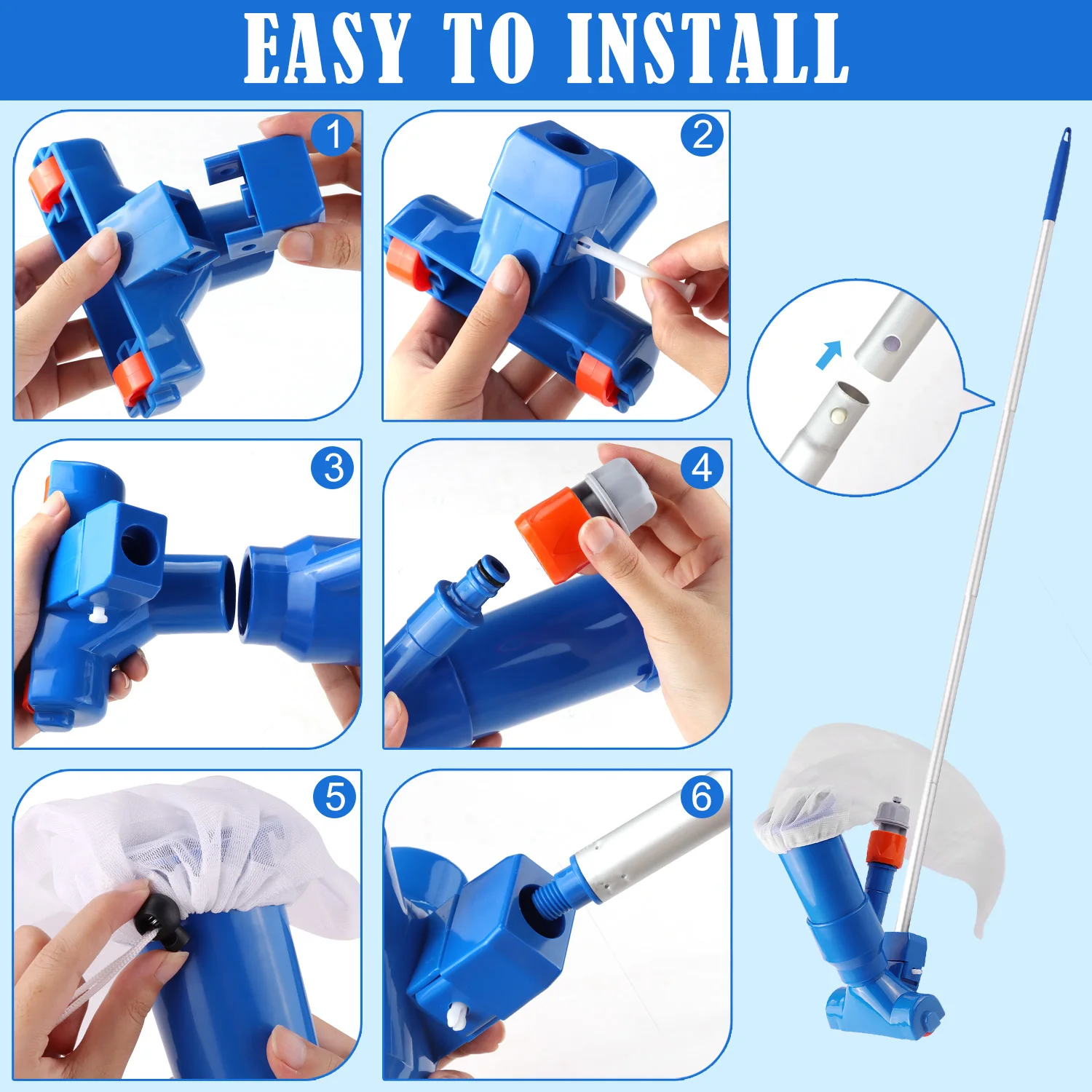 EASY TO INSTALL

1

2

3

4

5

6