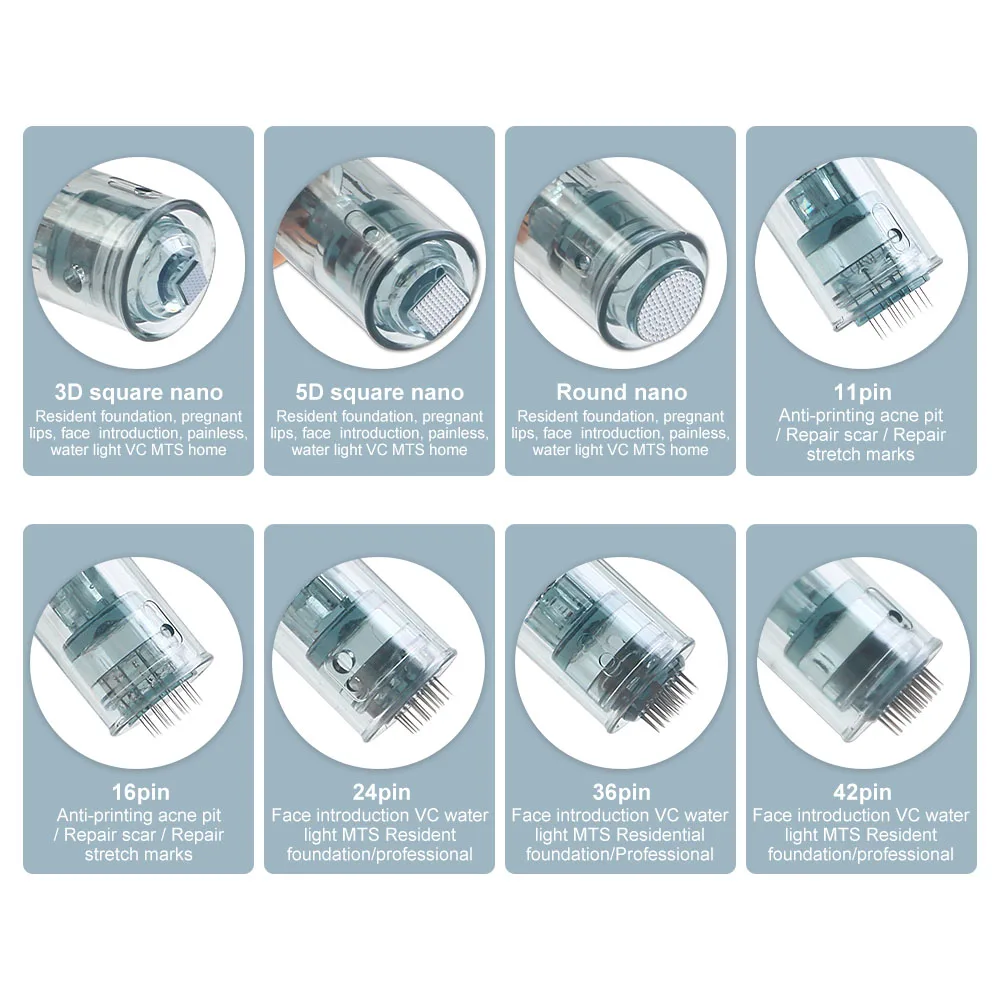 3D square nano
Resident foundation, pregnant lips, face introduction, painless, water light VC MTS home

5D square nano
Resident foundation, pregnant lips, face introduction, painless, water light VC MTS home

Round nano
Resident foundation, pregnant lips, face introduction, painless, water light VC MTS home

11pin
Anti-printing acne pit / Repair scar / Repair stretch marks

16pin
Anti-printing acne pit / Repair scar / Repair stretch marks

24pin
Face introduction VC water light MTS Resident foundation/professional

36pin
Face introduction VC water light MTS Residential foundation/Professional

42pin
Face introduction VC water light MTS Resident foundation/professional