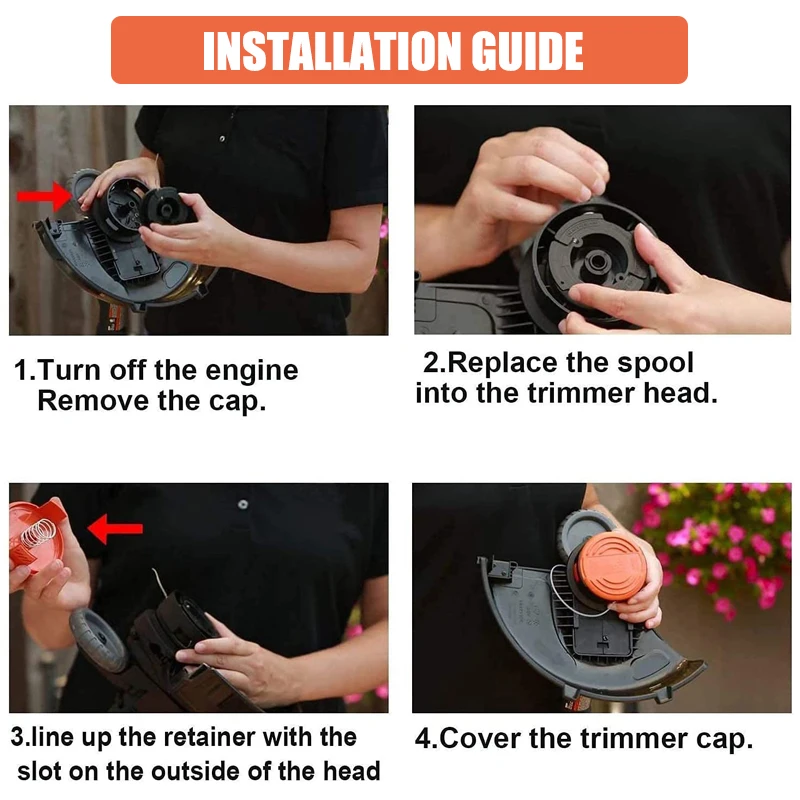 INSTALLATION GUIDE

1.Turn off the engine
Remove the cap.

2.Replace the spool into the trimmer head.

3.line up the retainer with the slot on the outside of the head

4.Cover the trimmer cap.