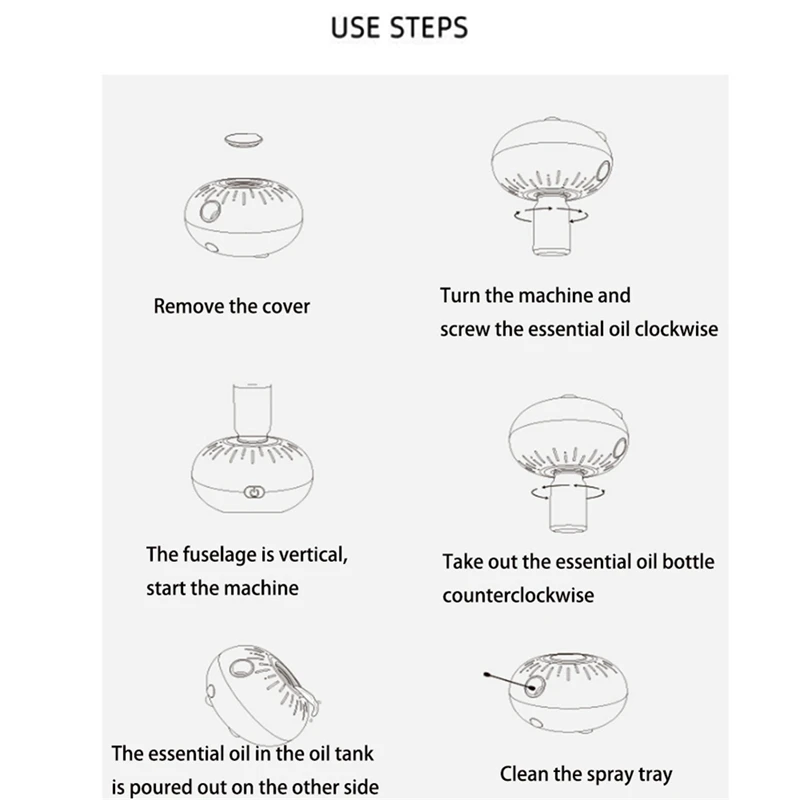 USE STEPS

Remove the cover

Turn the machine and screw the essential oil clockwise

The fuselage is vertical, start the machine

Take out the essential oil bottle counterclockwise

The essential oil in the oil tank is poured out on the other side

Clean the spray tray