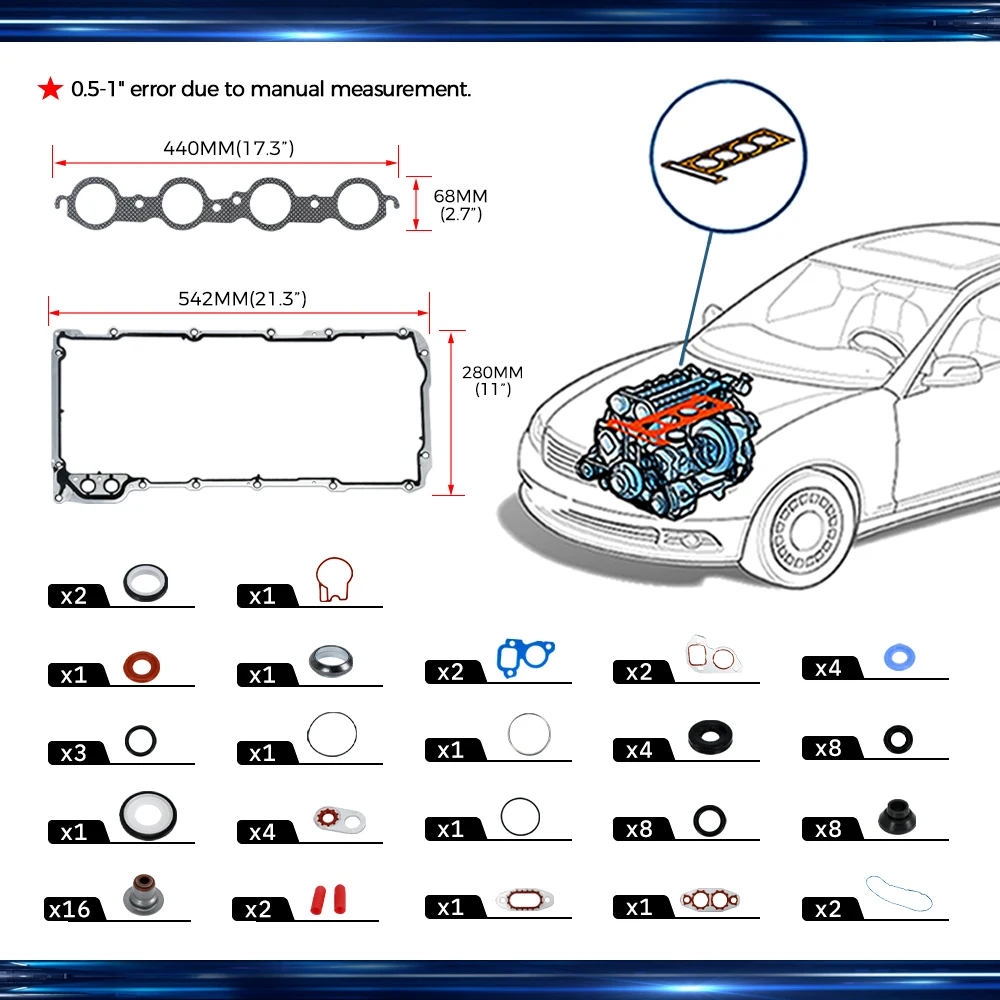 ★ 0.5-1" error due to manual measurement.

440MM(17.3")

68MM (2.7")

542MM(21.3")

280MM (11")

x2 x1

x1 x1 x2 x2 x4

x3 x1 x1 x4 x8

x1 x4 x1 x8 x8

x16 x2 x1 x1 x2