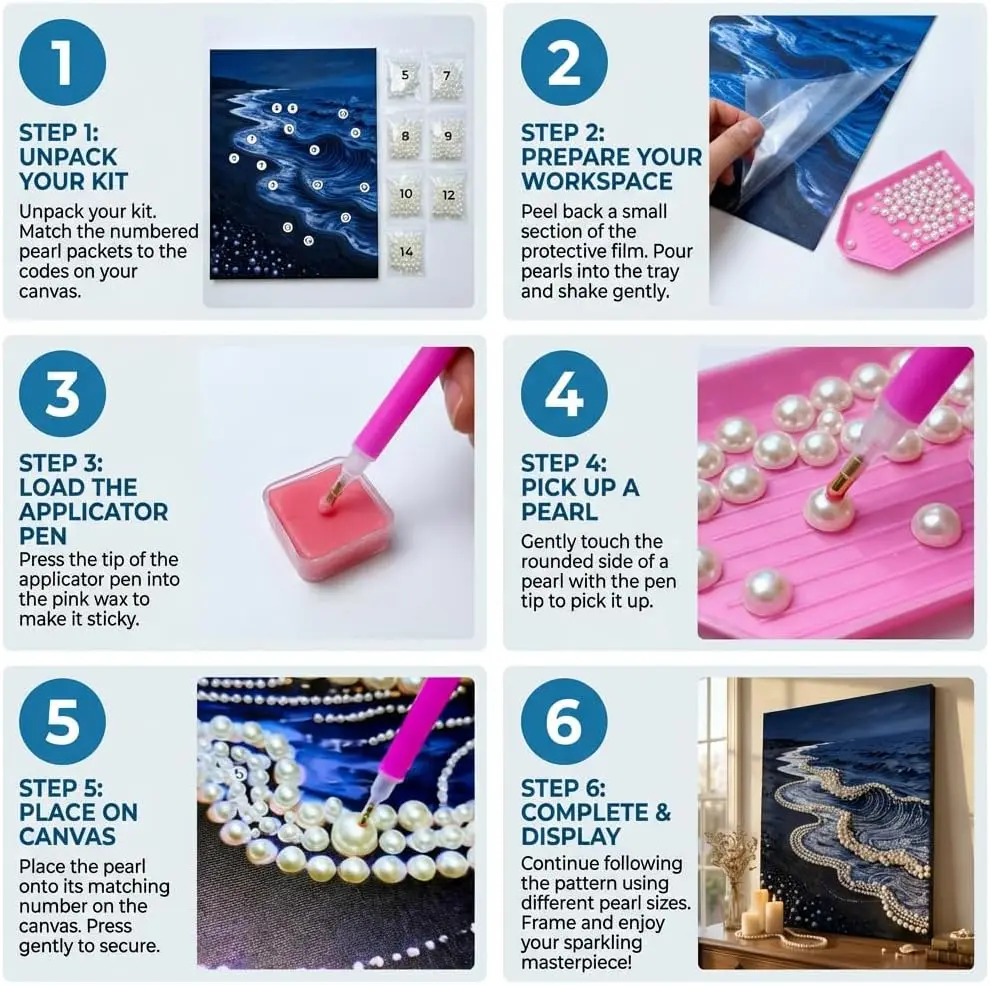 1

STEP 1:
UNPACK
YOUR KIT

Unpack your kit. Match the numbered pearl packets to the codes on your canvas.

5
7
8
9
10
12
14

2

STEP 2:
PREPARE YOUR
WORKSPACE

Peel back a small section of the protective film. Pour pearls into the tray and shake gently.

3

STEP 3:
LOAD THE
APPLICATOR
PEN

Press the tip of the applicator pen into the pink wax to make it sticky.

4

STEP 4:
PICK UP A
PEARL

Gently touch the rounded side of a pearl with the pen tip to pick it up.

5

STEP 5:
PLACE ON
CANVAS

Place the pearl onto its matching number on the canvas. Press gently to secure.

6

STEP 6:
COMPLETE &
DISPLAY

Continue following the pattern using different pearl sizes. Frame and enjoy your sparkling masterpiece!