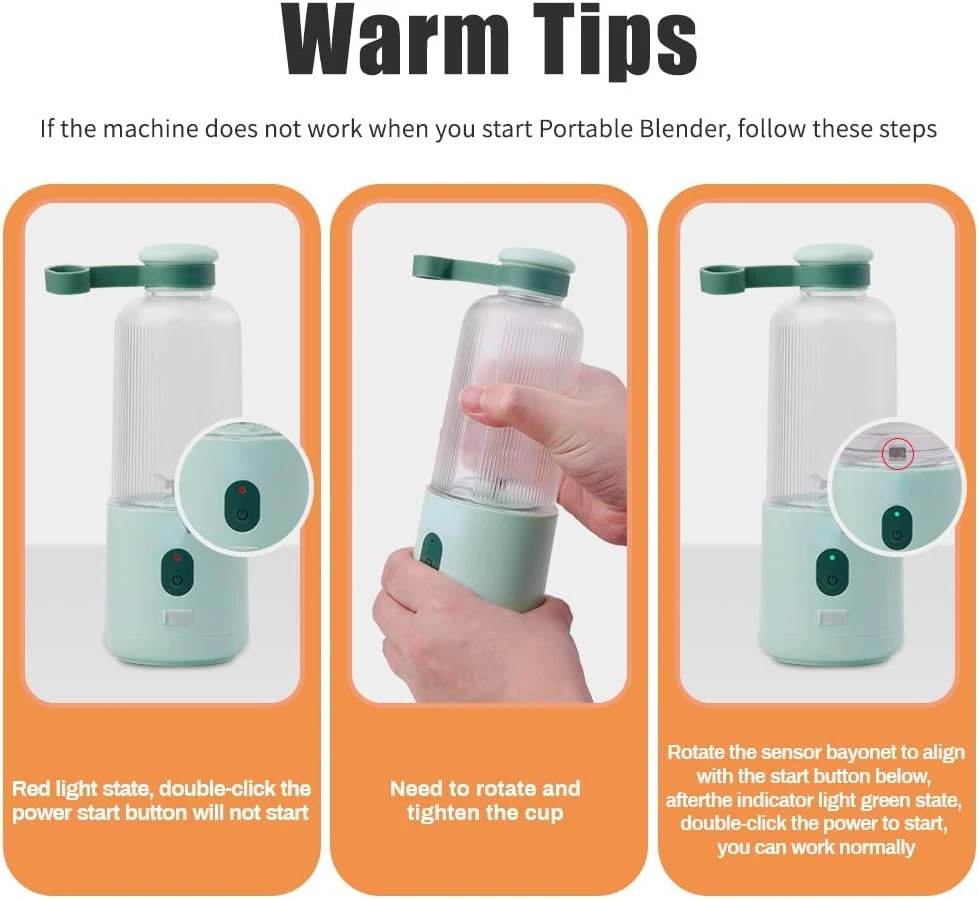 Warm Tips

If the machine does not work when you start Portable Blender, follow these steps

Red light state, double-click the power start button will not start

Need to rotate and tighten the cup

Rotate the sensor bayonet to align with the start button below, afterthe indicator light green state, double-click the power to start, you can work normally