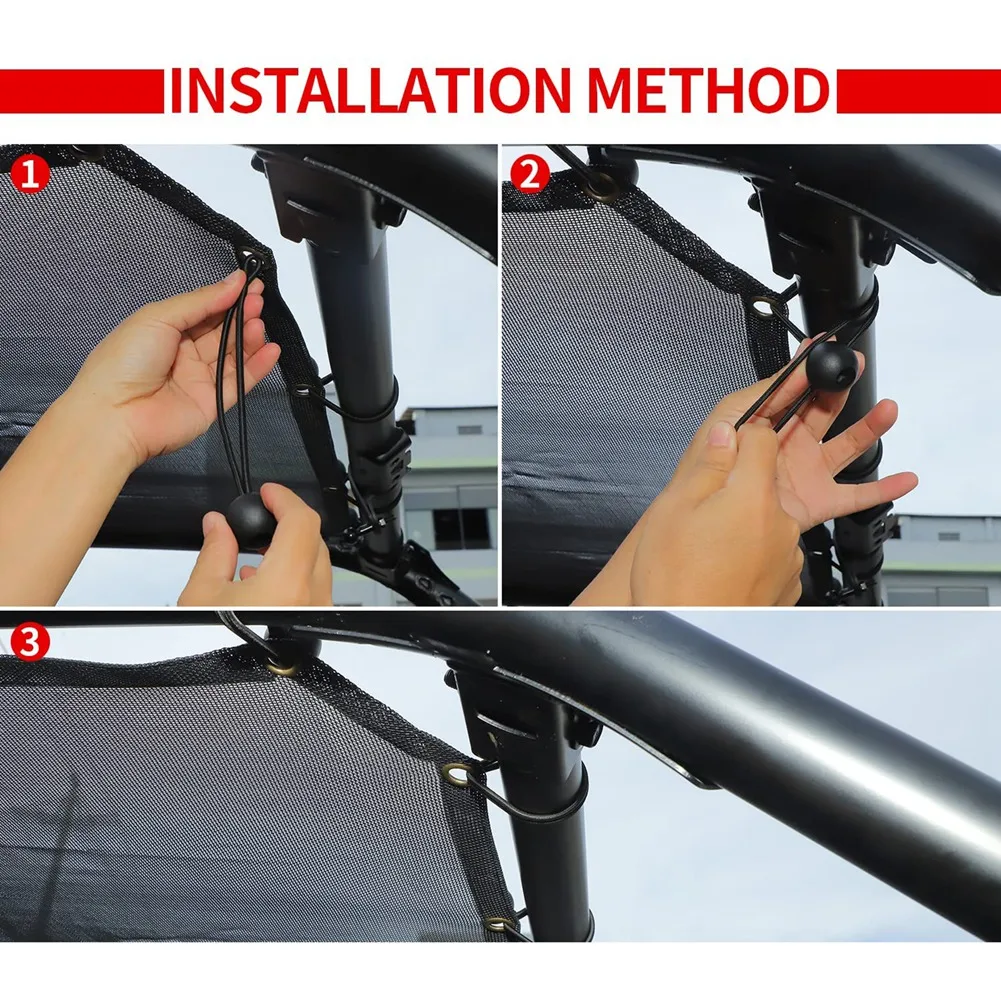 INSTALLATION METHOD

1

2

3