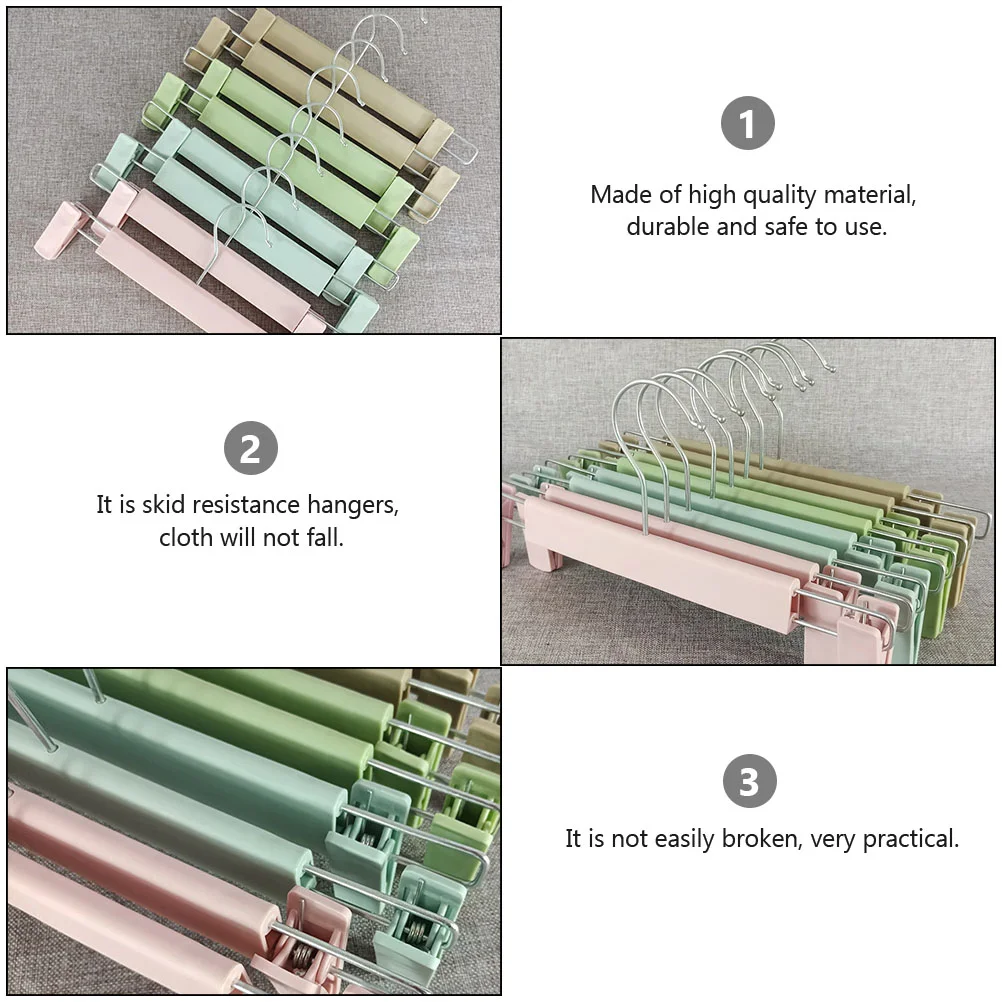 1

Made of high quality material, durable and safe to use.

2

It is skid resistance hangers, cloth will not fall.

3

It is not easily broken, very practical.